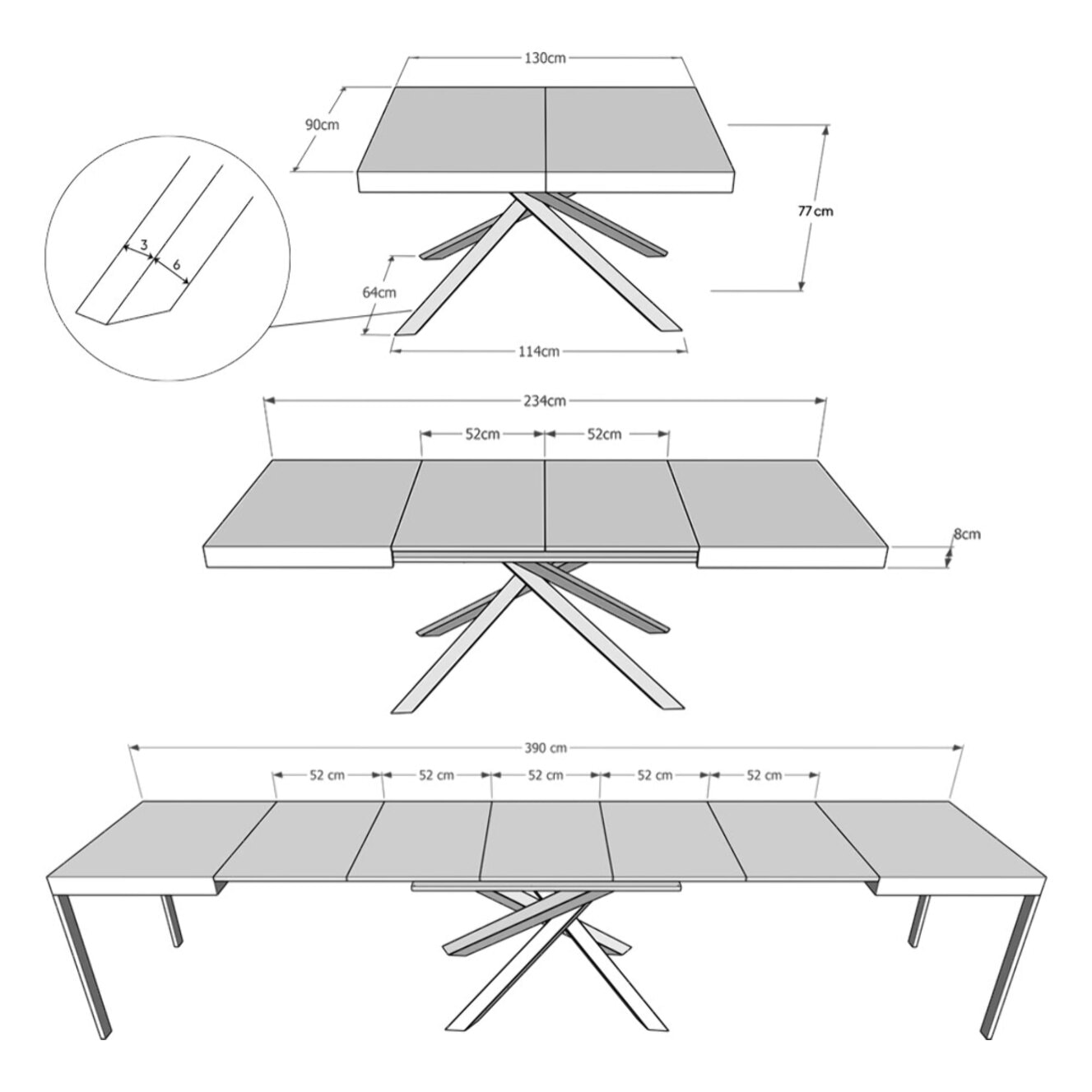 130cm

90cm

77cm

3

6

64cm

114cm

234cm

52cm

52cm

8cm

390 cm

52 cm

52 cm

52 cm

52 cm

52 cm