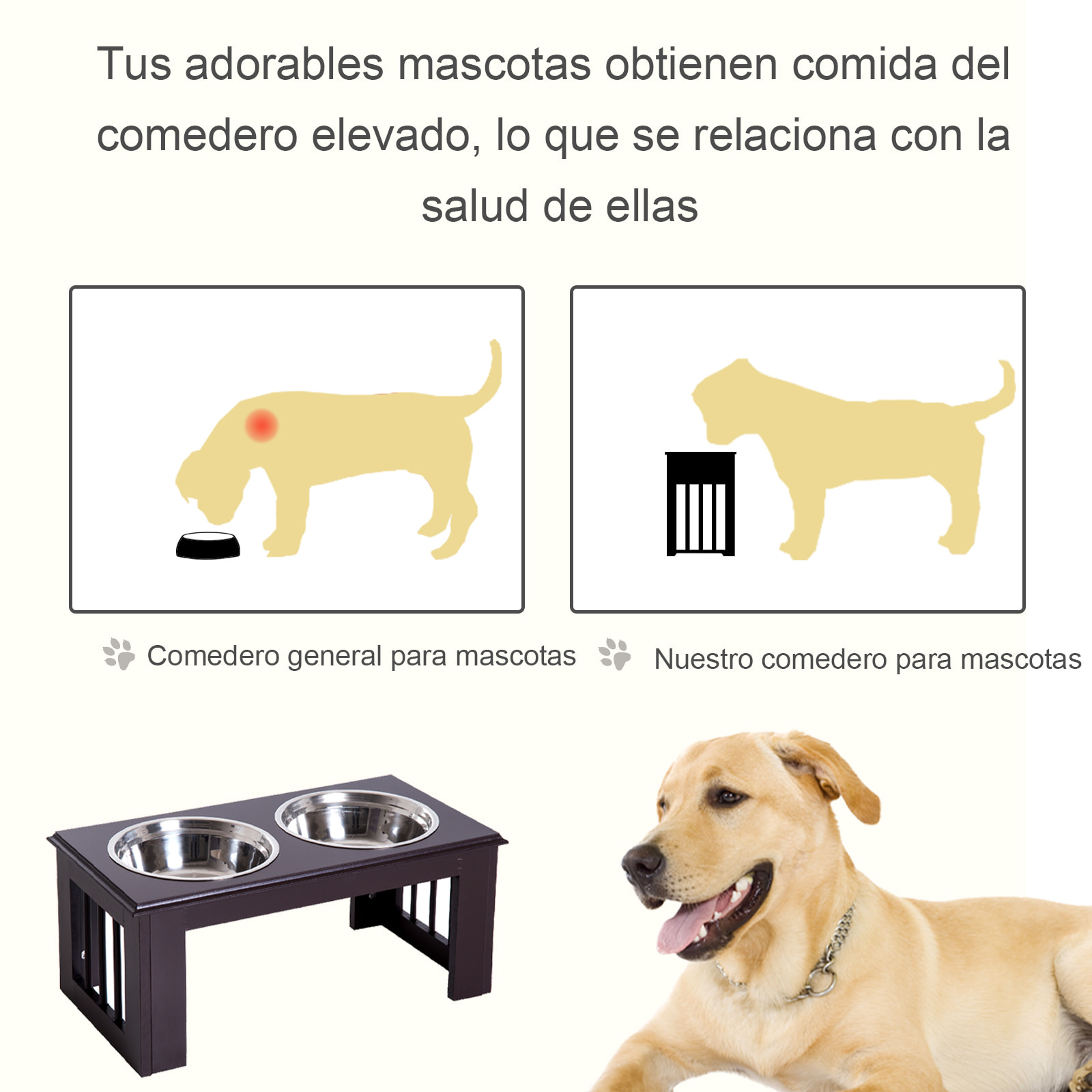 Tus adorables mascotas obtienen comida del comedero elevado, lo que se relaciona con la salud de ellas

Comedero general para mascotas

Nuestro comedero para mascotas