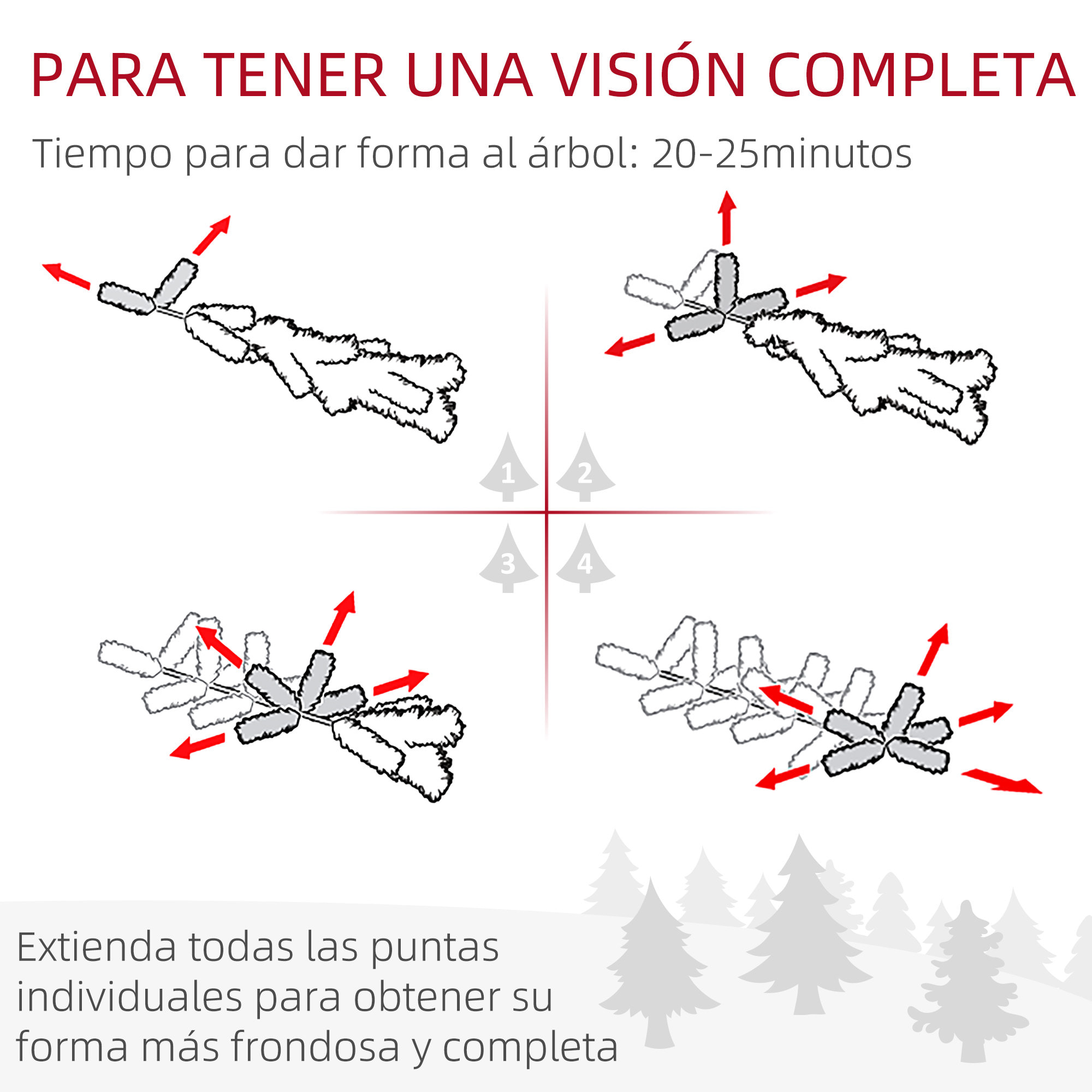 PARA TENER UNA VISIÓN COMPLETA

Tiempo para dar forma al árbol: 20-25minutos

1
2
3
4

Extienda todas las puntas individuales para obtener su forma más frondosa y completa