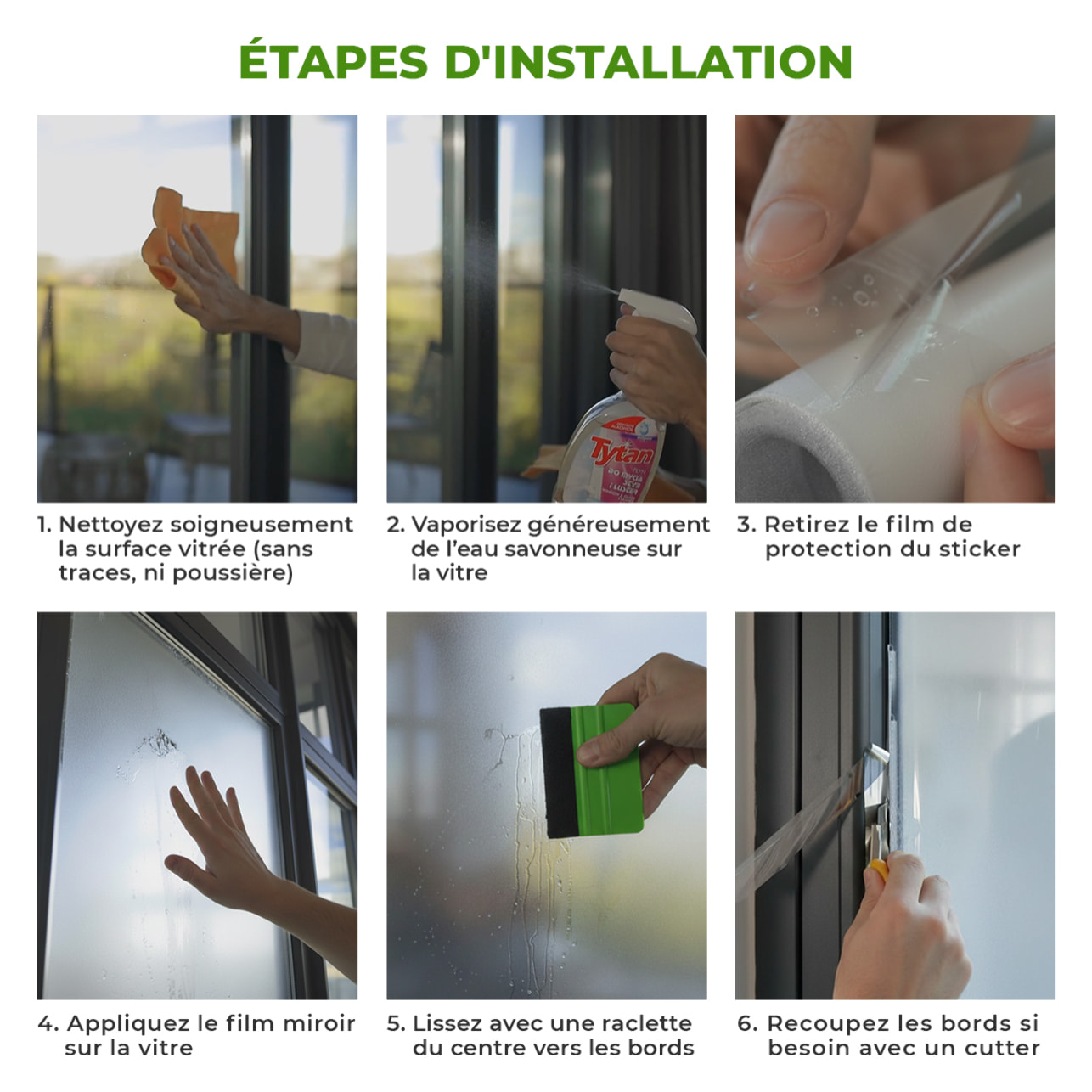 ÉTAPES D'INSTALLATION

Tytan

1. Nettoyez soigneusement la surface vitrée (sans traces, ni poussière)

2. Vaporisez généreusement de l'eau savonneuse sur la vitre

3. Retirez le film de protection du sticker

4. Appliquez le film miroir sur la vitre

5. Lissez avec une raclette du centre vers les bords

6. Recoupez les bords si besoin avec un cutter