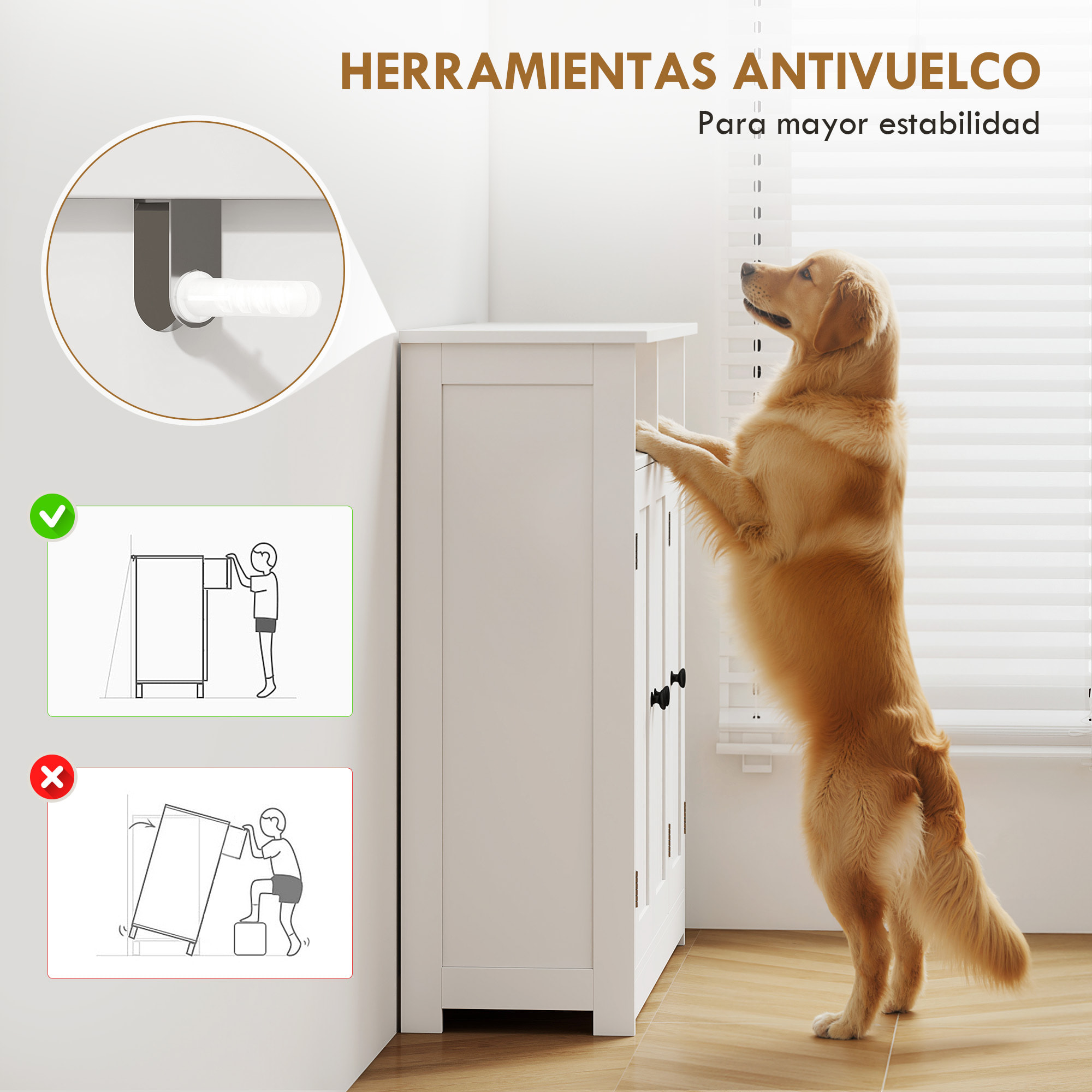 HERRAMIENTAS ANTIVUELCO
Para mayor estabilidad