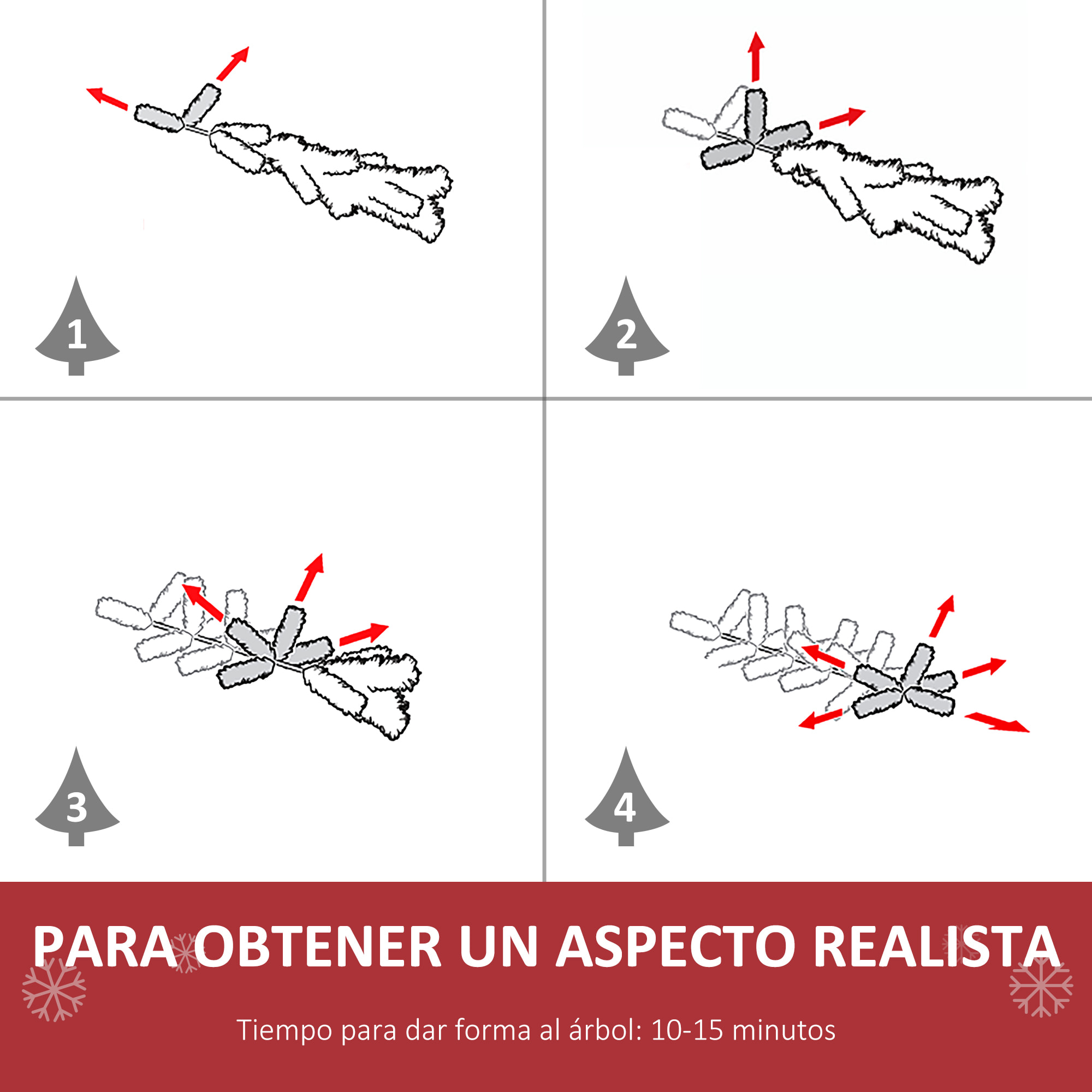 1

2

3

4

PARA OBTENER UN ASPECTO REALISTA

Tiempo para dar forma al árbol: 10-15 minutos