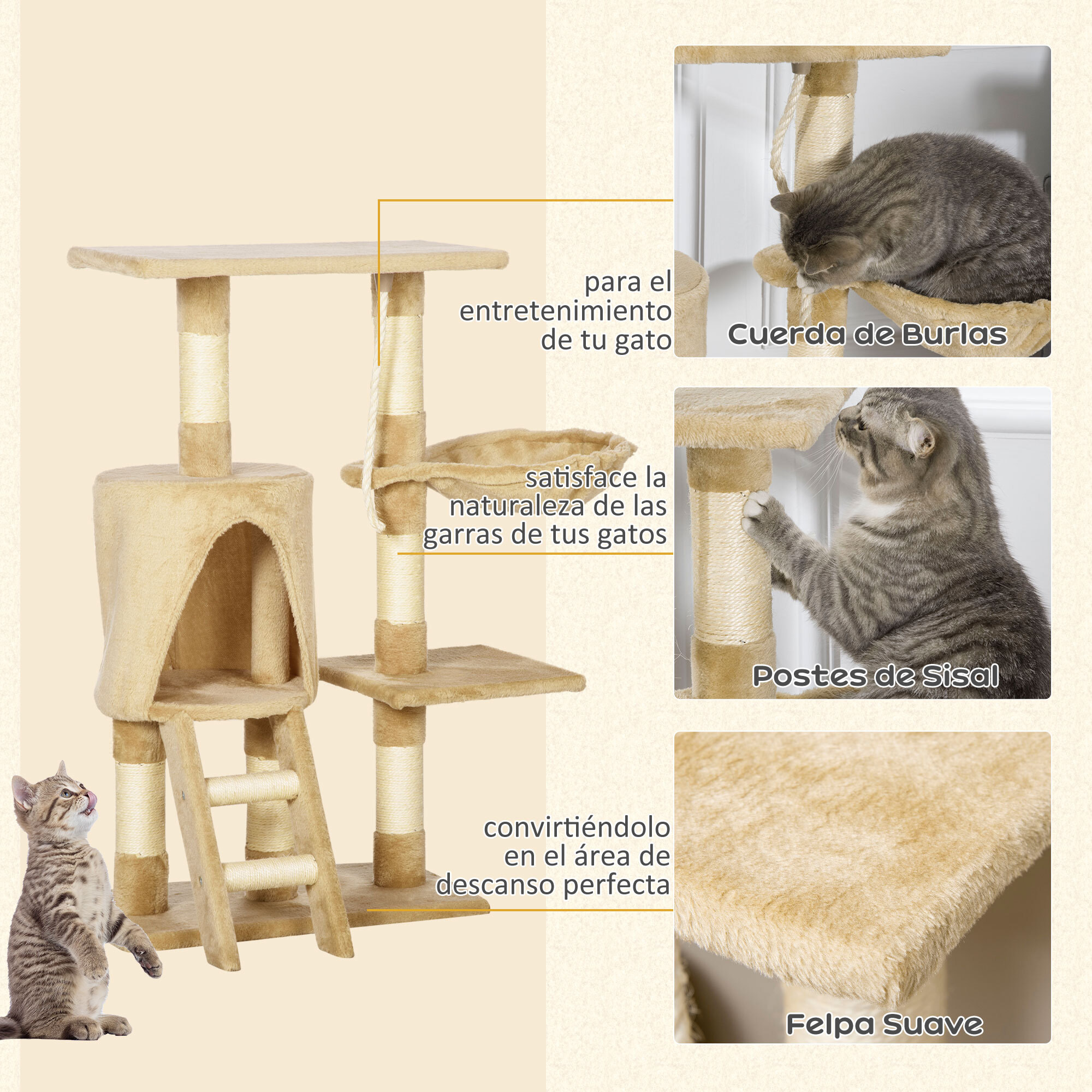 para el entretenimiento de tu gato

Cuerda de Burlas

satisface la naturaleza de las garras de tus gatos

Postes de Sisal

convirtiéndolo en el área de descanso perfecta

Felpa Suave