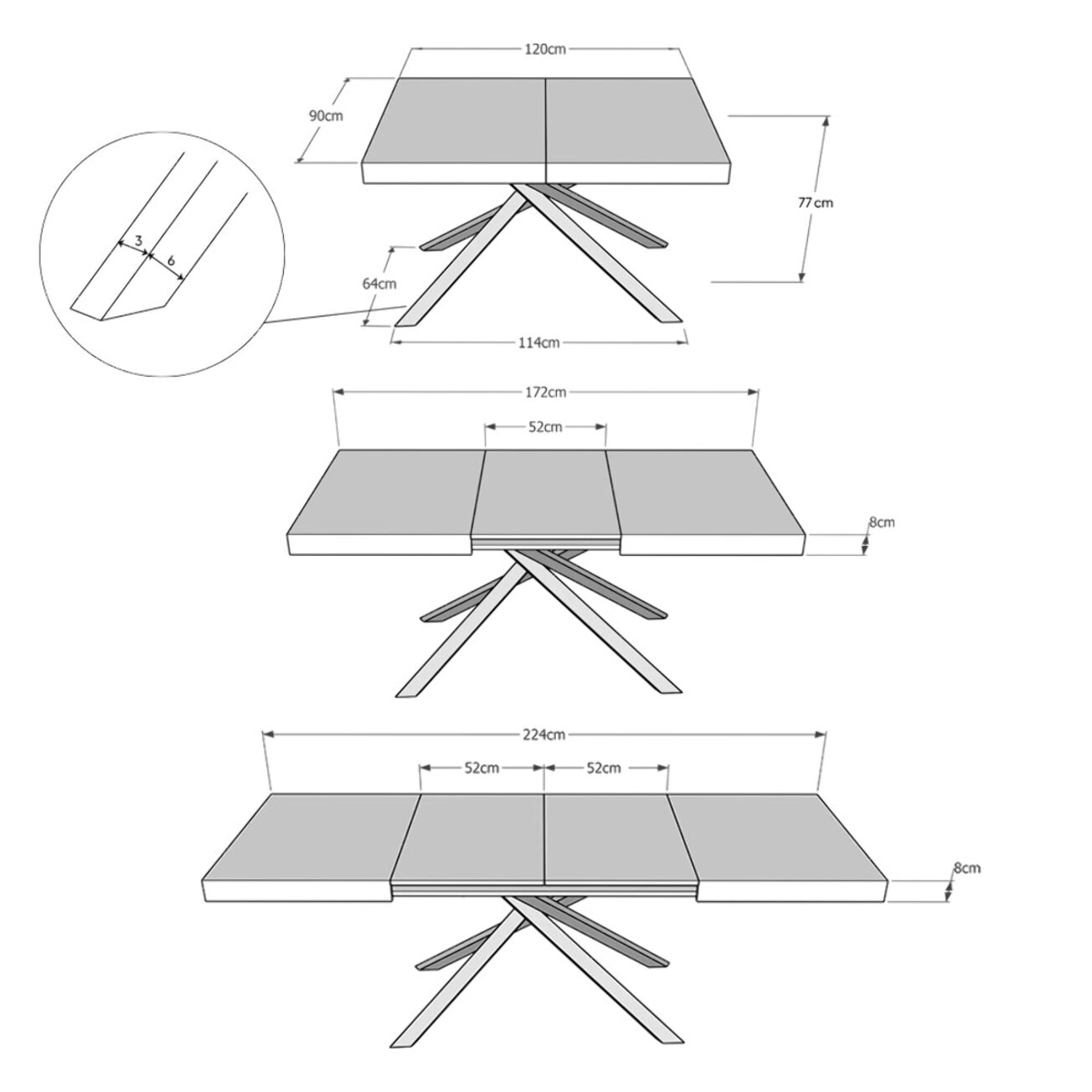 120cm
90cm
77cm
3
6
64cm
114cm
172cm
52cm
8cm
224cm
52cm
52cm
8cm