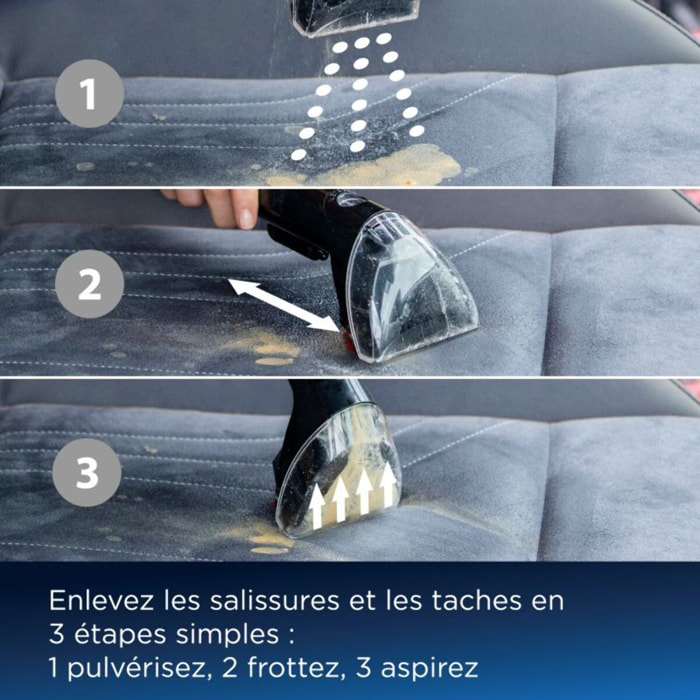 1

2

3

Enlevez les salissures et les taches en 3 étapes simples :
1 pulvérisez, 2 frottez, 3 aspirez