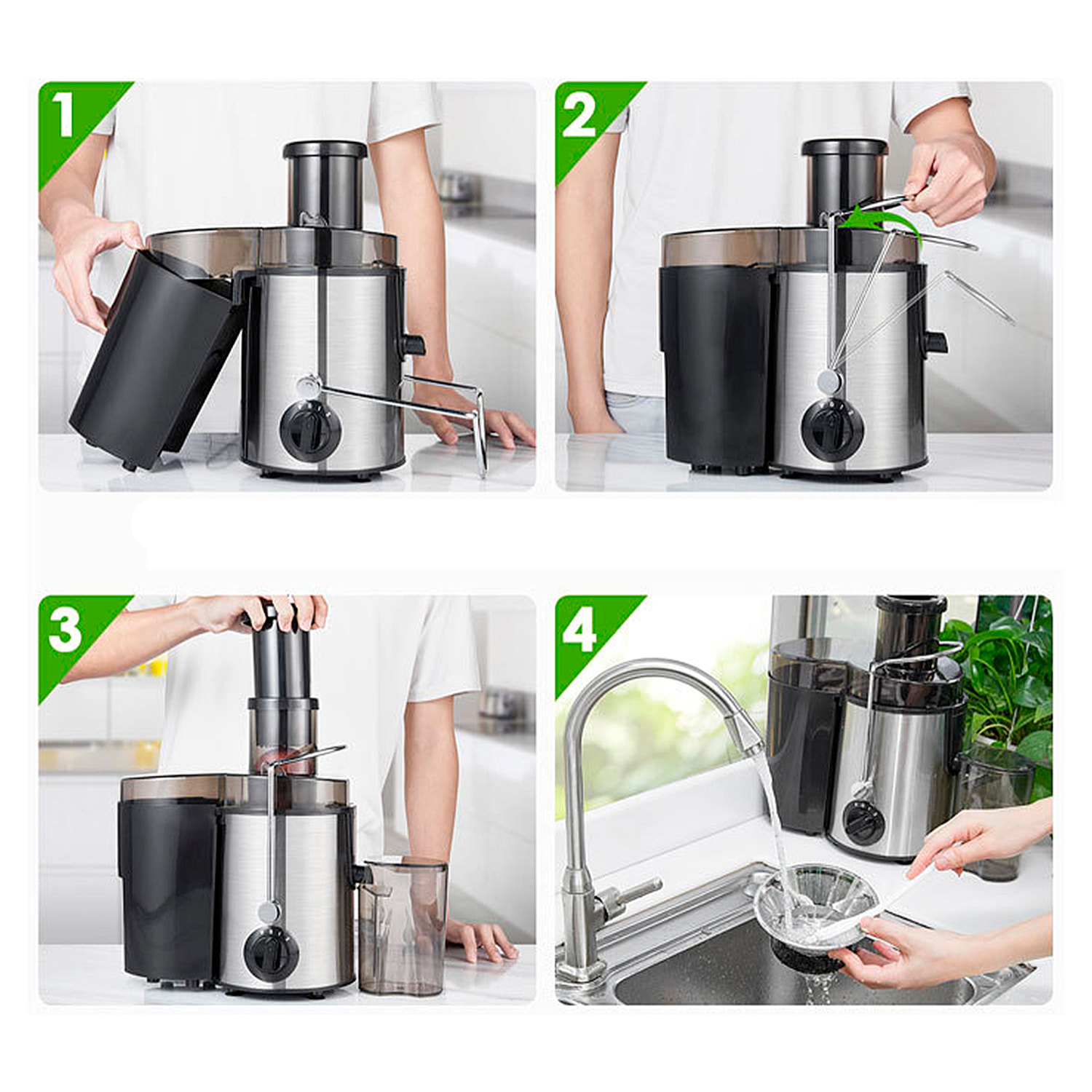 1

2

3

4