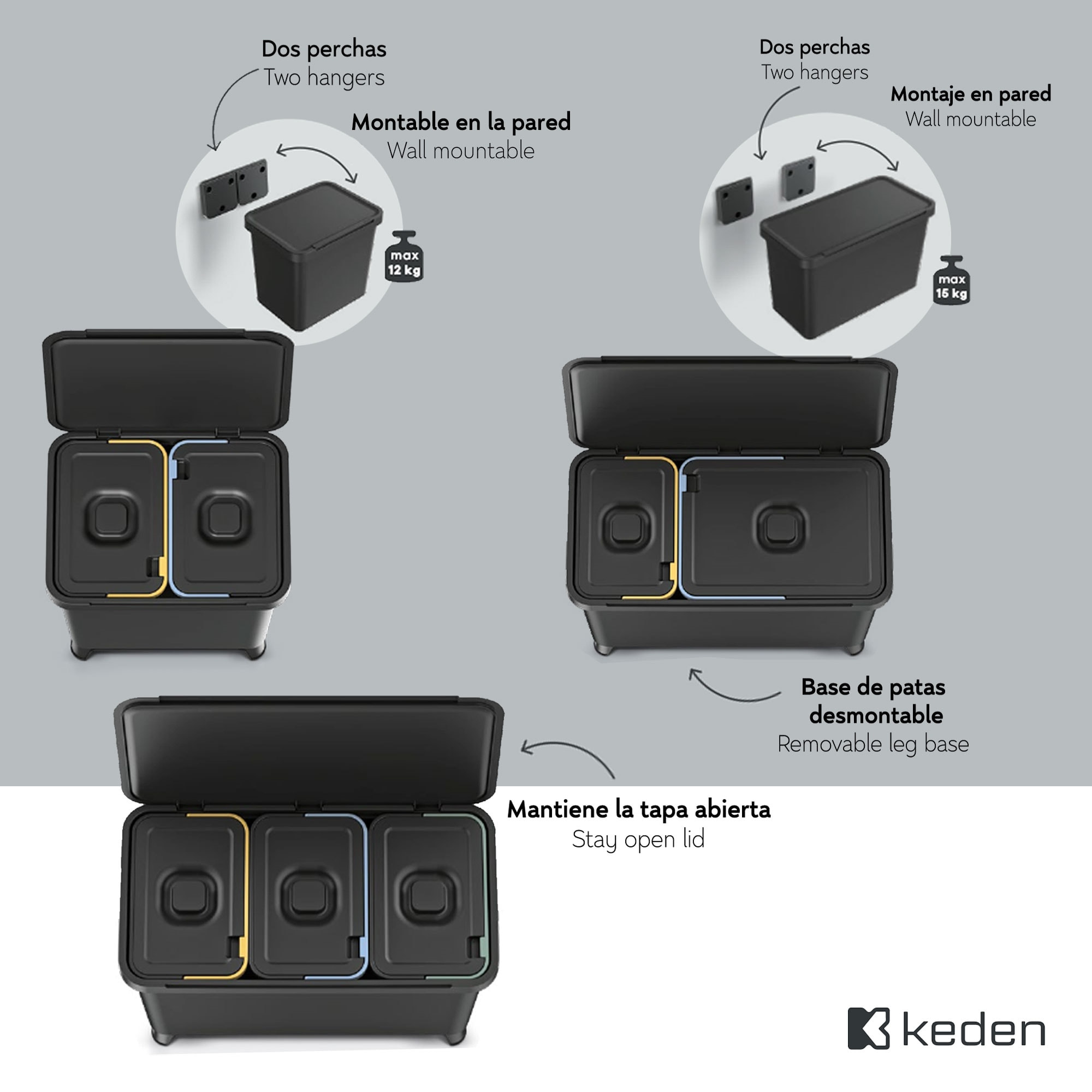 Dos perchas
Two hangers

Montable en la pared
Wall mountable

max
12 kg

Dos perchas
Two hangers

Montaje en pared
Wall mountable

max
15 kg

Base de patas desmontable
Removable leg base

Mantiene la tapa abierta
Stay open lid

keden