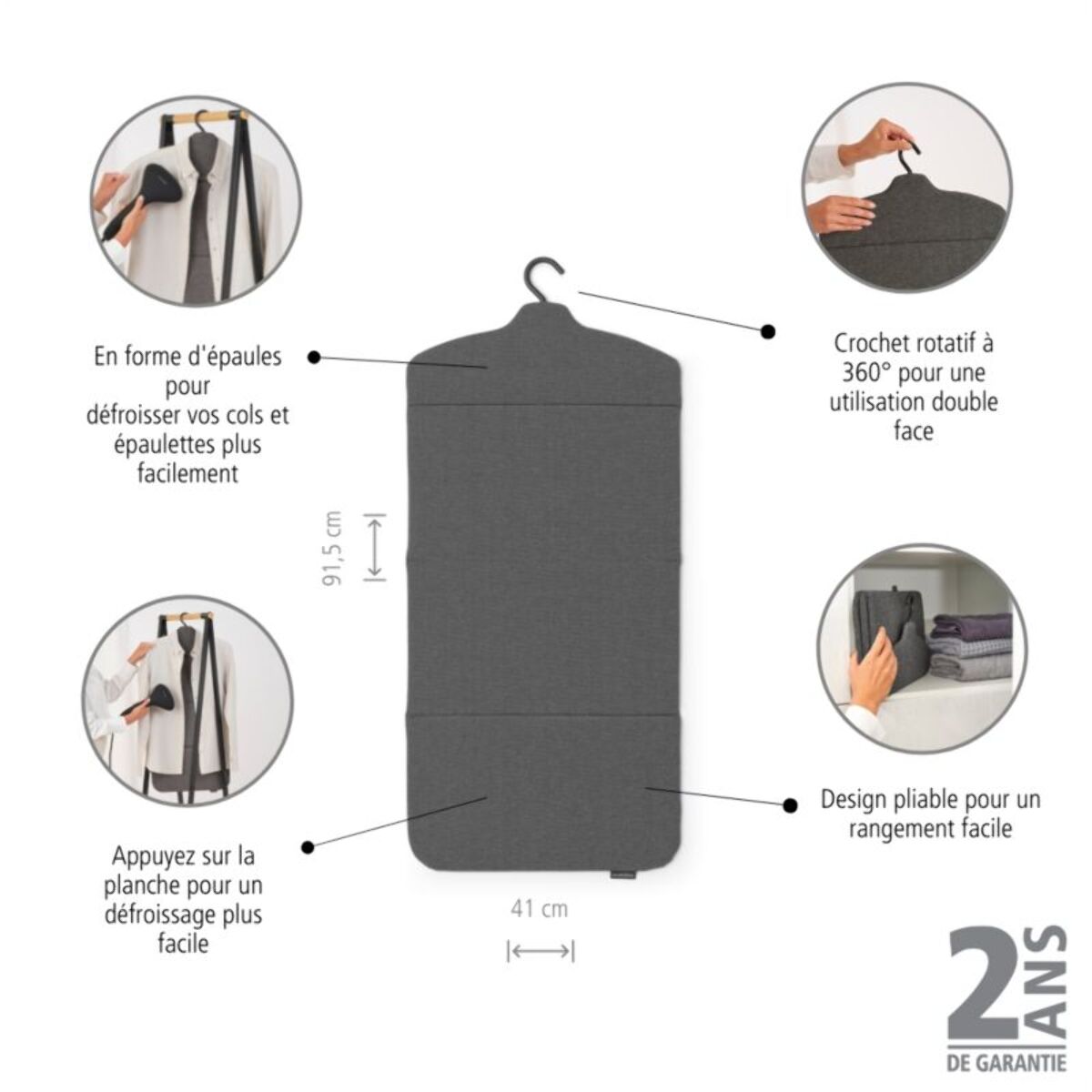 En forme d'épaules pour défroisser vos cols et épaulettes plus facilement

Crochet rotatif à 360° pour une utilisation double face

91,5 cm

Appuyez sur la planche pour un défroissage plus facile

Design pliable pour un rangement facile

41 cm

2 ANS
DE GARANTIE