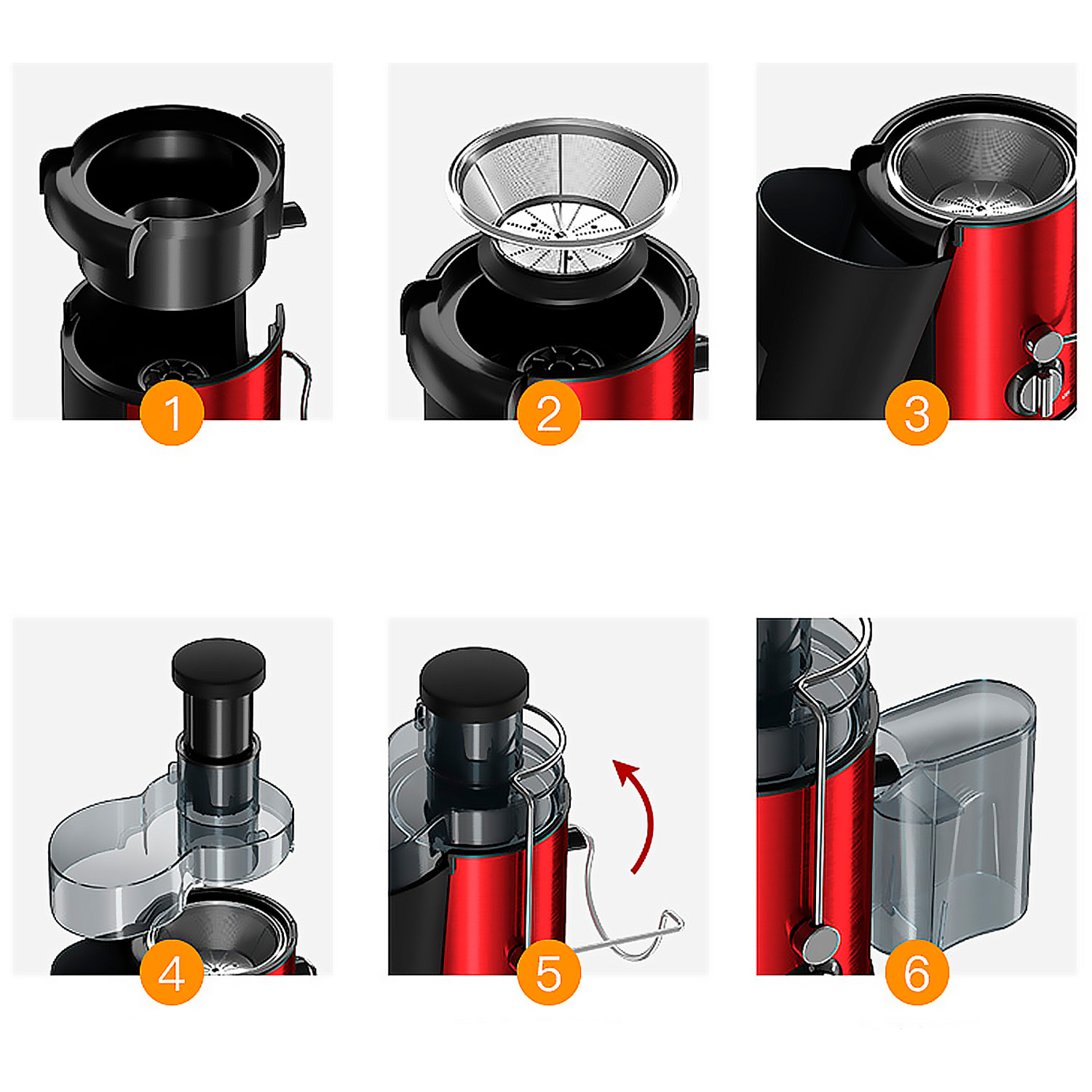 1

2

3

4

5

6