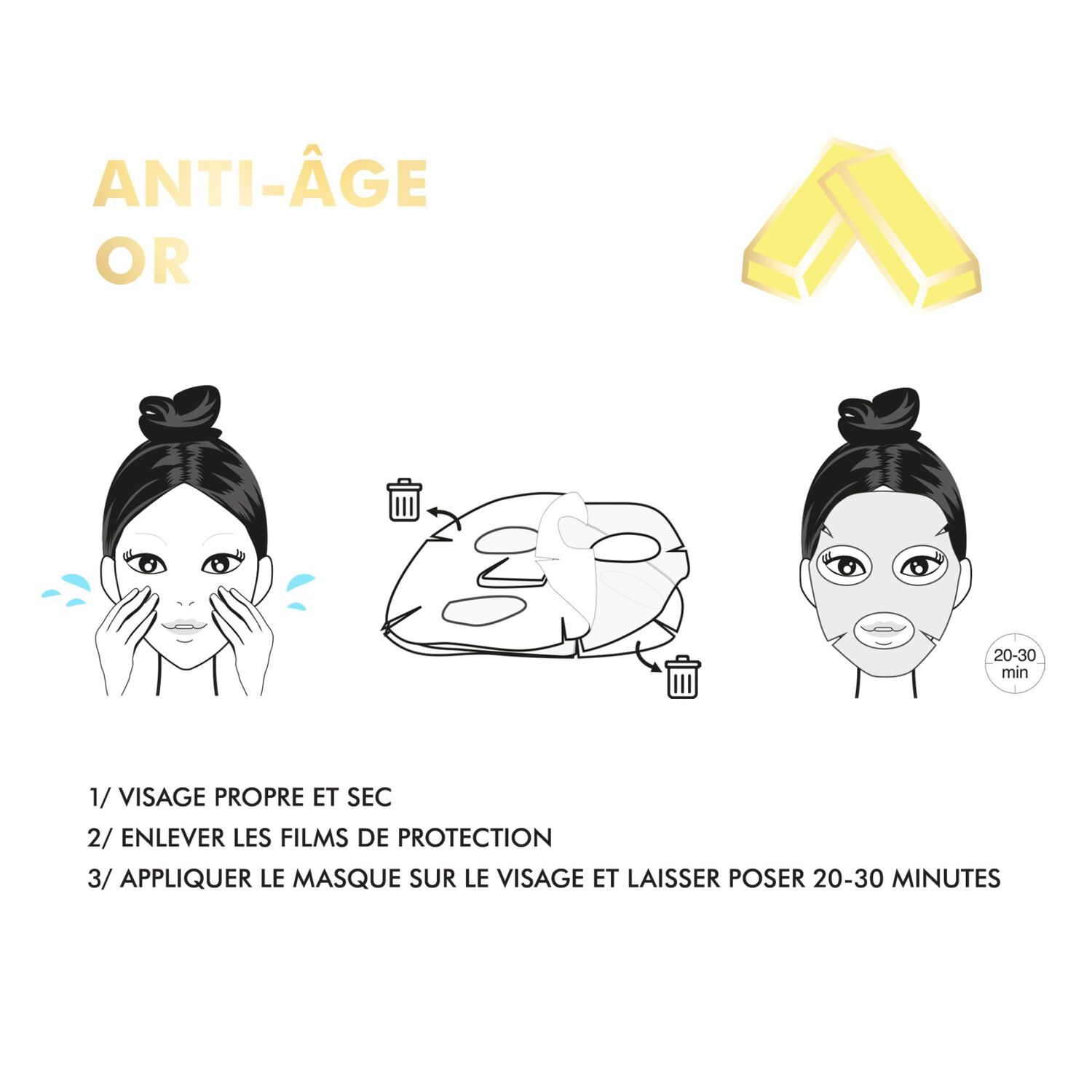 ANTI-ÂGE
OR

20-30 min

1/ VISAGE PROPRE ET SEC
2/ ENLEVER LES FILMS DE PROTECTION
3/ APPLIQUER LE MASQUE SUR LE VISAGE ET LAISSER POSER 20-30 MINUTES