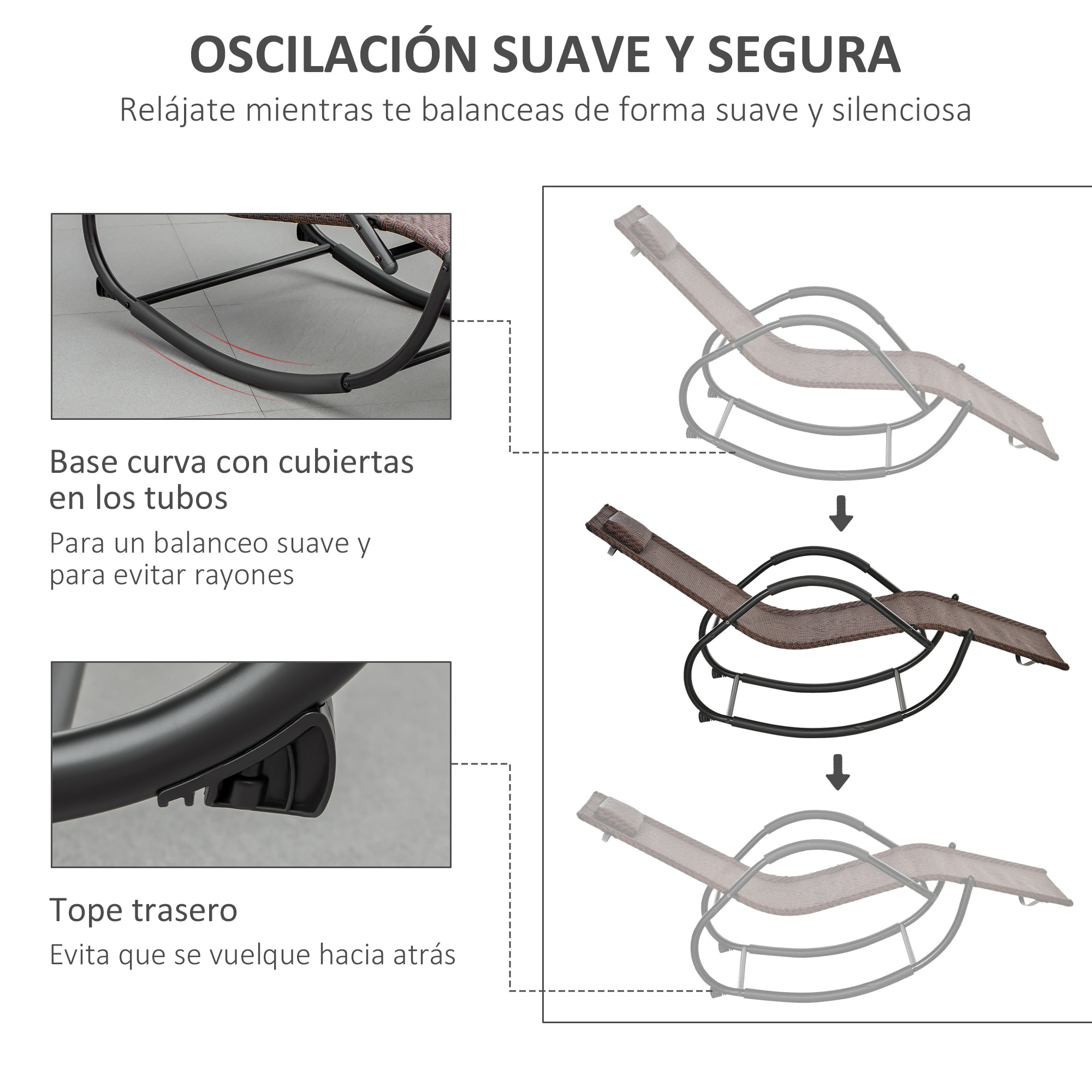 OSCILACIÓN SUAVE Y SEGURA

Relájate mientras te balanceas de forma suave y silenciosa

Base curva con cubiertas en los tubos

Para un balanceo suave y para evitar rayones

Tope trasero

Evita que se vuelque hacia atrás