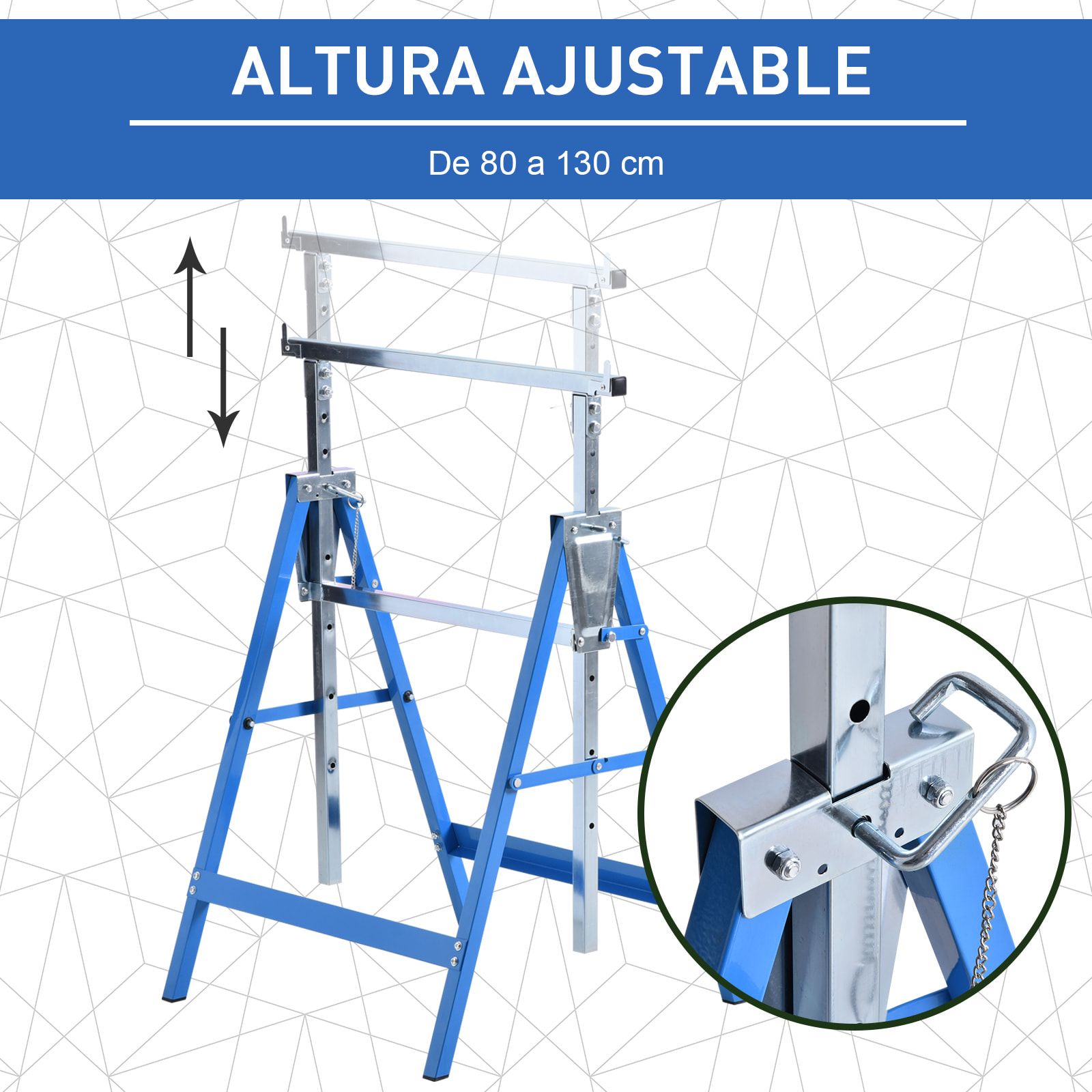 ALTURA AJUSTABLE

De 80 a 130 cm