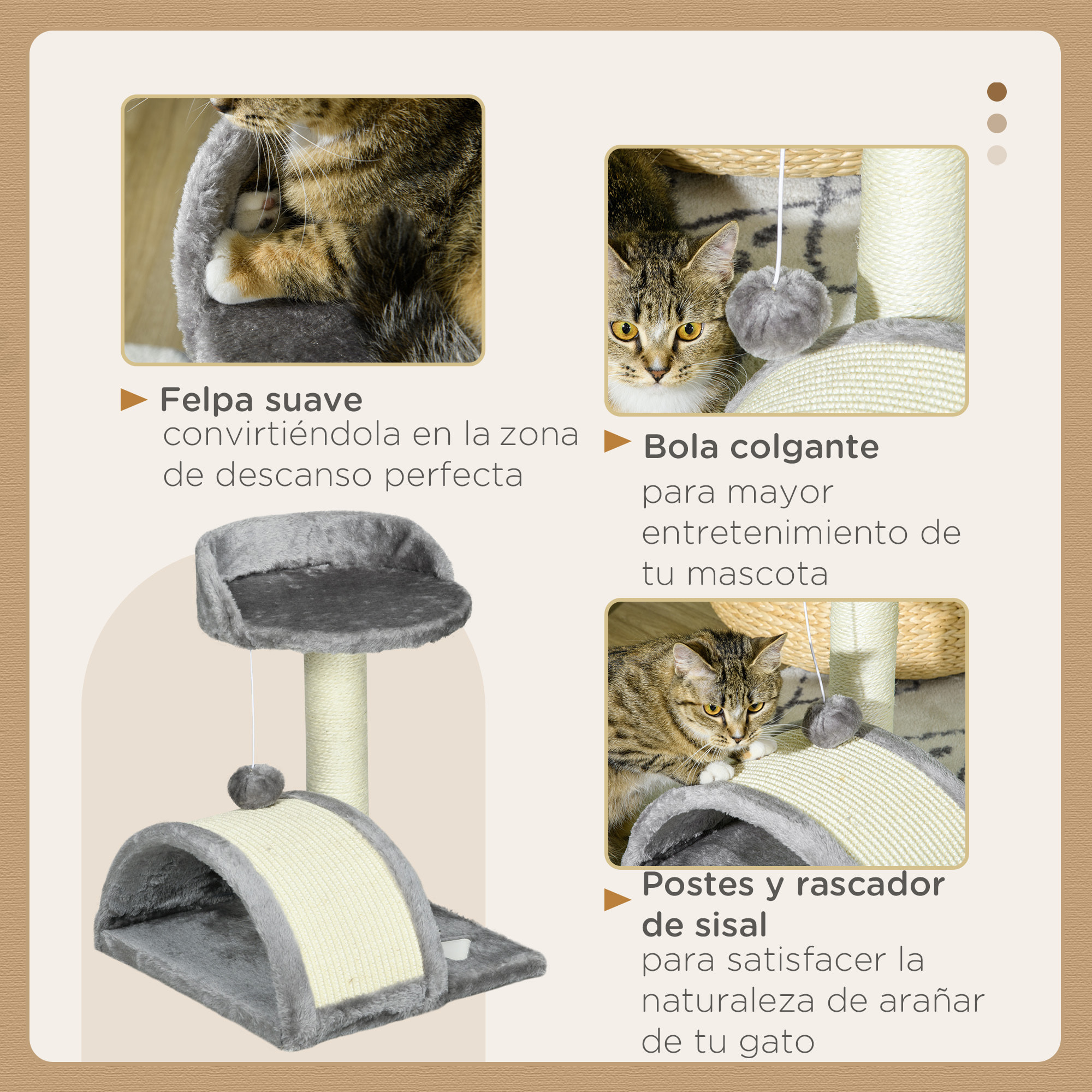 Felpa suave
convirtiéndola en la zona de descanso perfecta

Bola colgante
para mayor entretenimiento de tu mascota

Postes y rascador de sisal
para satisfacer la naturaleza de arañar de tu gato