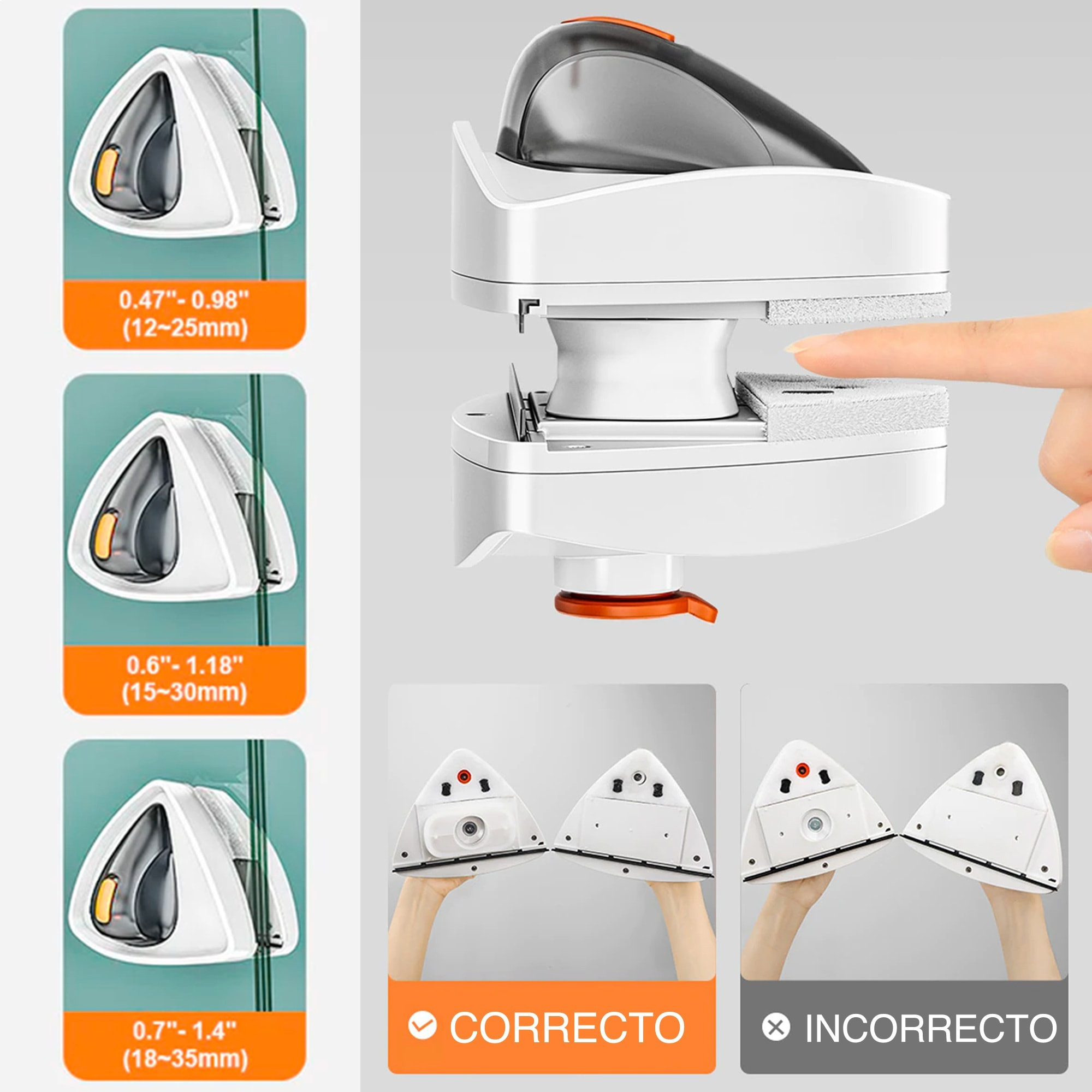 0.47"- 0.98"
(12~25mm)

0.6"- 1.18"
(15~30mm)

0.7"- 1.4"
(18~35mm)

CORRECTO

INCORRECTO