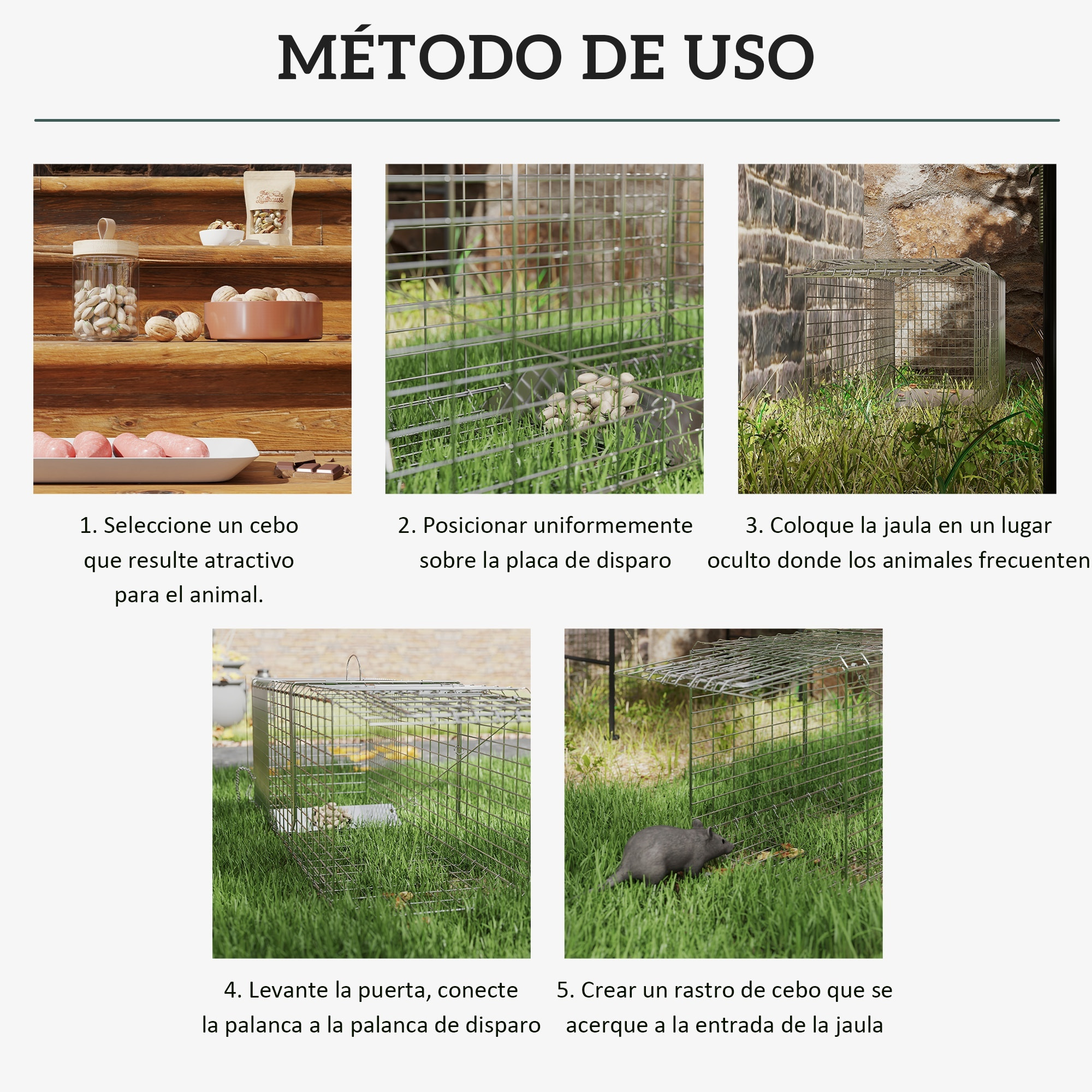 MÉTODO DE USO

The Nuthouse

1. Seleccione un cebo que resulte atractivo para el animal.

2. Posicionar uniformemente sobre la placa de disparo

3. Coloque la jaula en un lugar oculto donde los animales frecuenten

4. Levante la puerta, conecte la palanca a la palanca de disparo

5. Crear un rastro de cebo que se acerque a la entrada de la jaula