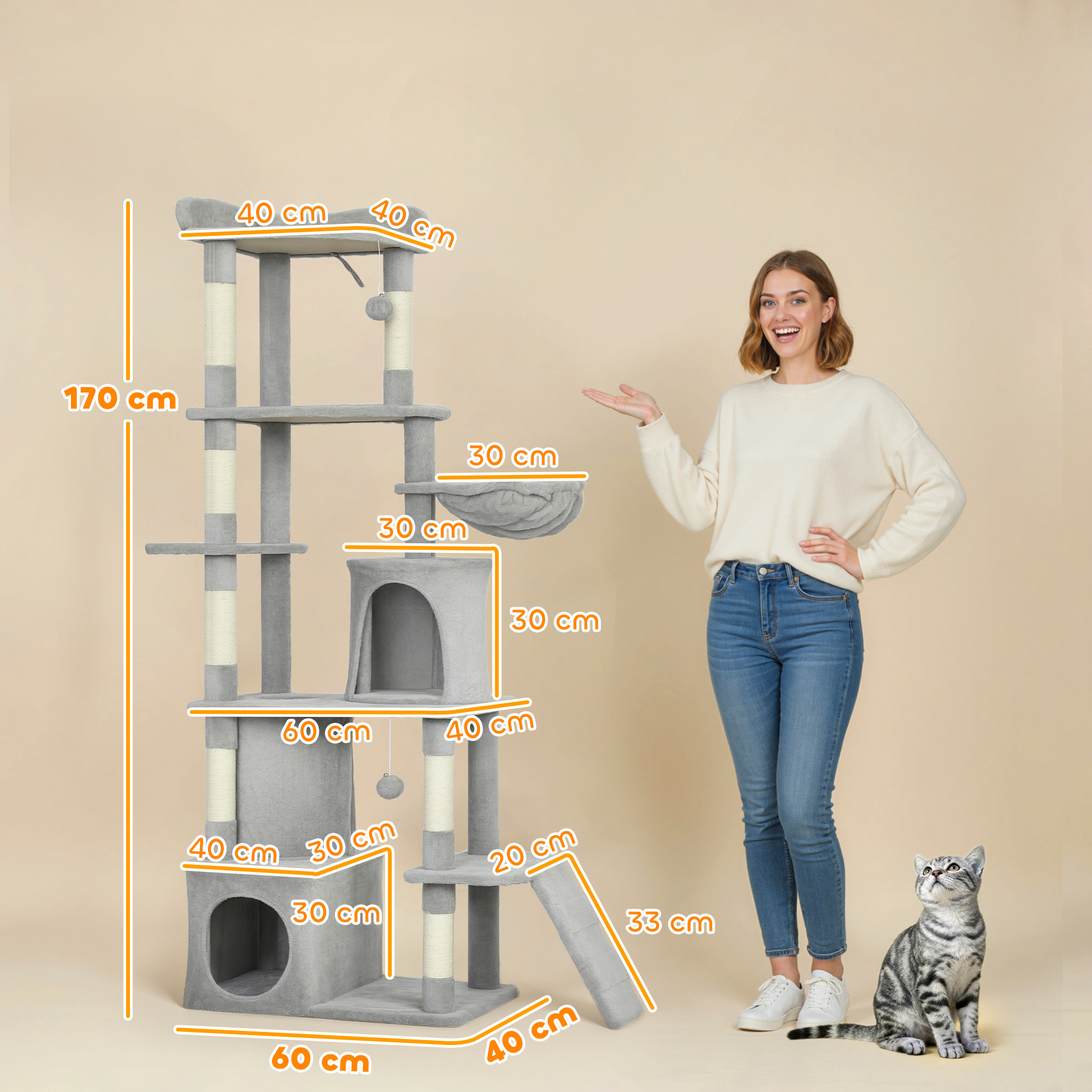 40 cm
40 cm
170 cm
30 cm
30 cm
30 cm
60 cm
40 cm
40 cm
30 cm
20 cm
30 cm
33 cm
60 cm
40 cm