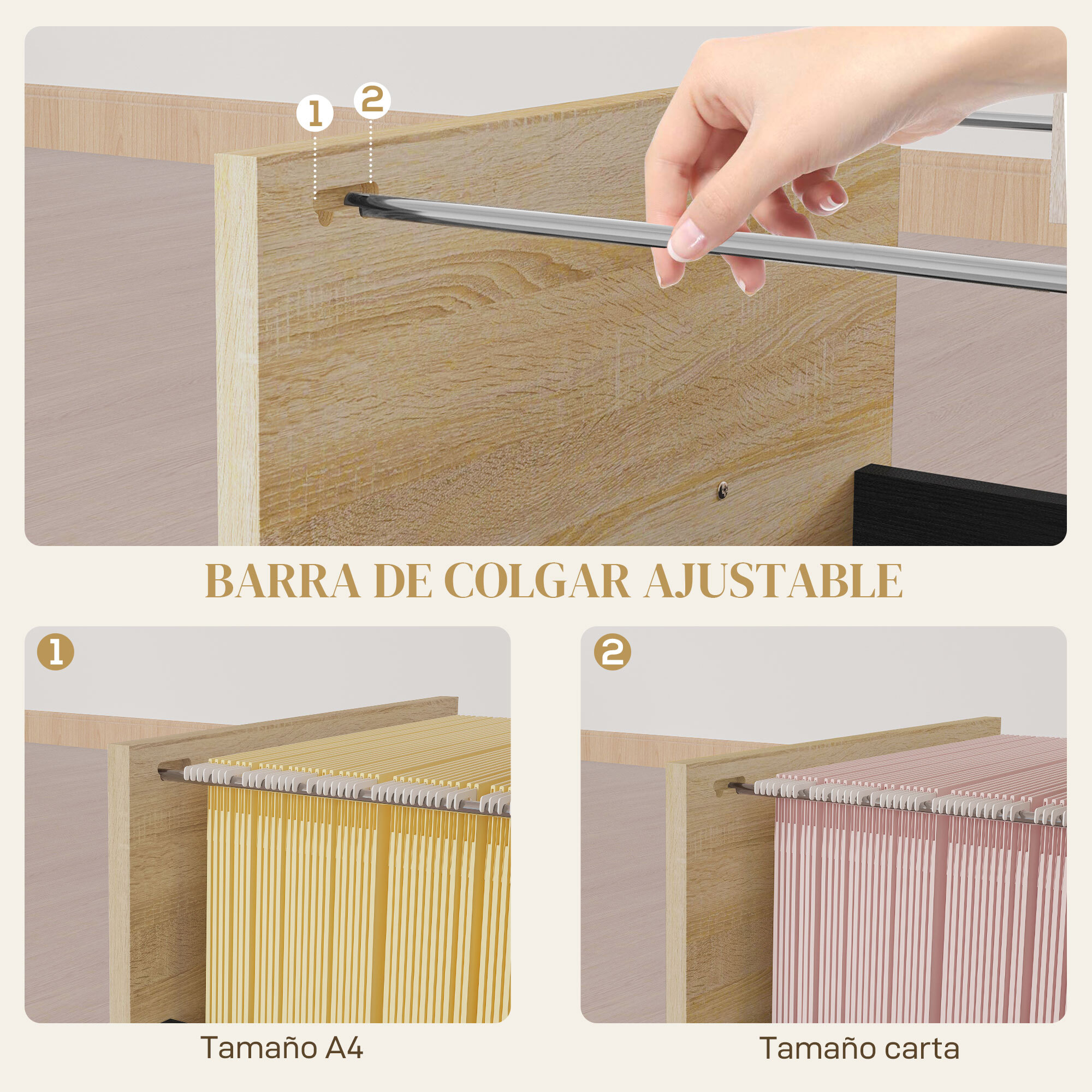 1
2
BARRA DE COLGAR AJUSTABLE
1
2
Tamaño A4
Tamaño carta