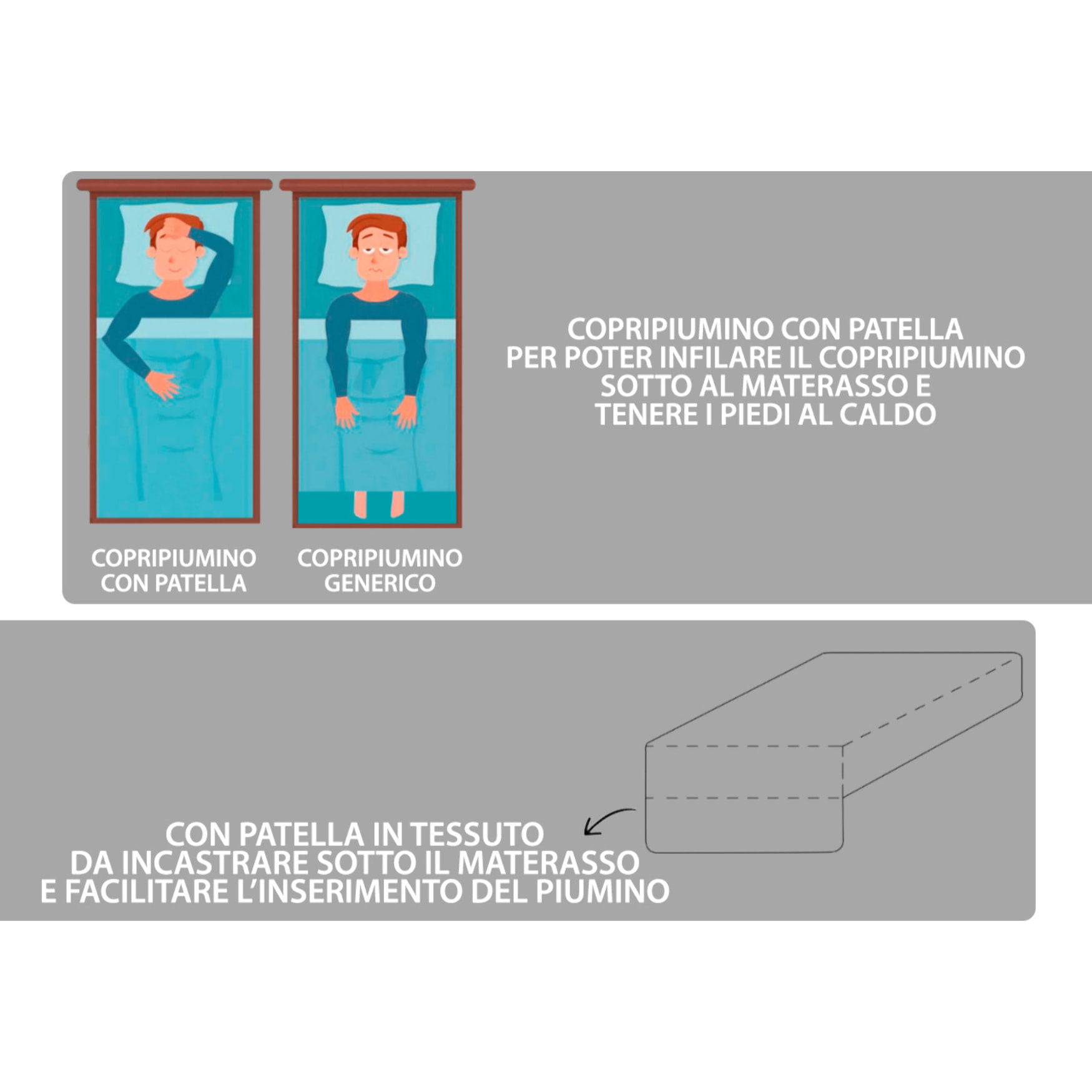 COPRIPIUMINO CON PATELLA

COPRIPIUMINO GENERICO

COPRIPIUMINO CON PATELLA
PER POTER INFILARE IL COPRIPIUMINO
SOTTO AL MATERASSO E
TENERE I PIEDI AL CALDO

CON PATELLA IN TESSUTO
DA INCASTRARE SOTTO IL MATERASSO
E FACILITARE L'INSERIMENTO DEL PIUMINO