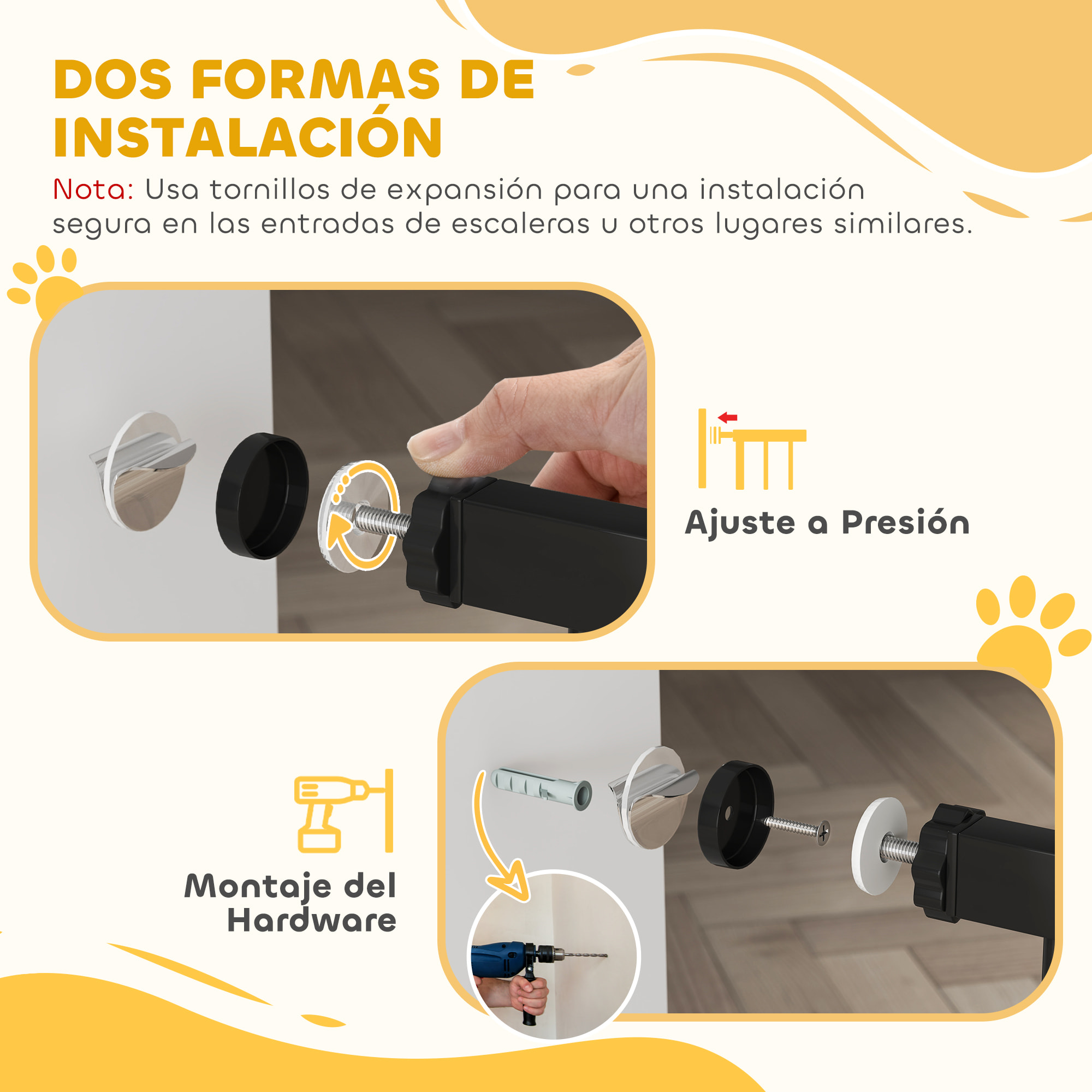 DOS FORMAS DE INSTALACIÓN

Nota: Usa tornillos de expansión para una instalación segura en las entradas de escaleras u otros lugares similares.

Ajuste a Presión

Montaje del Hardware