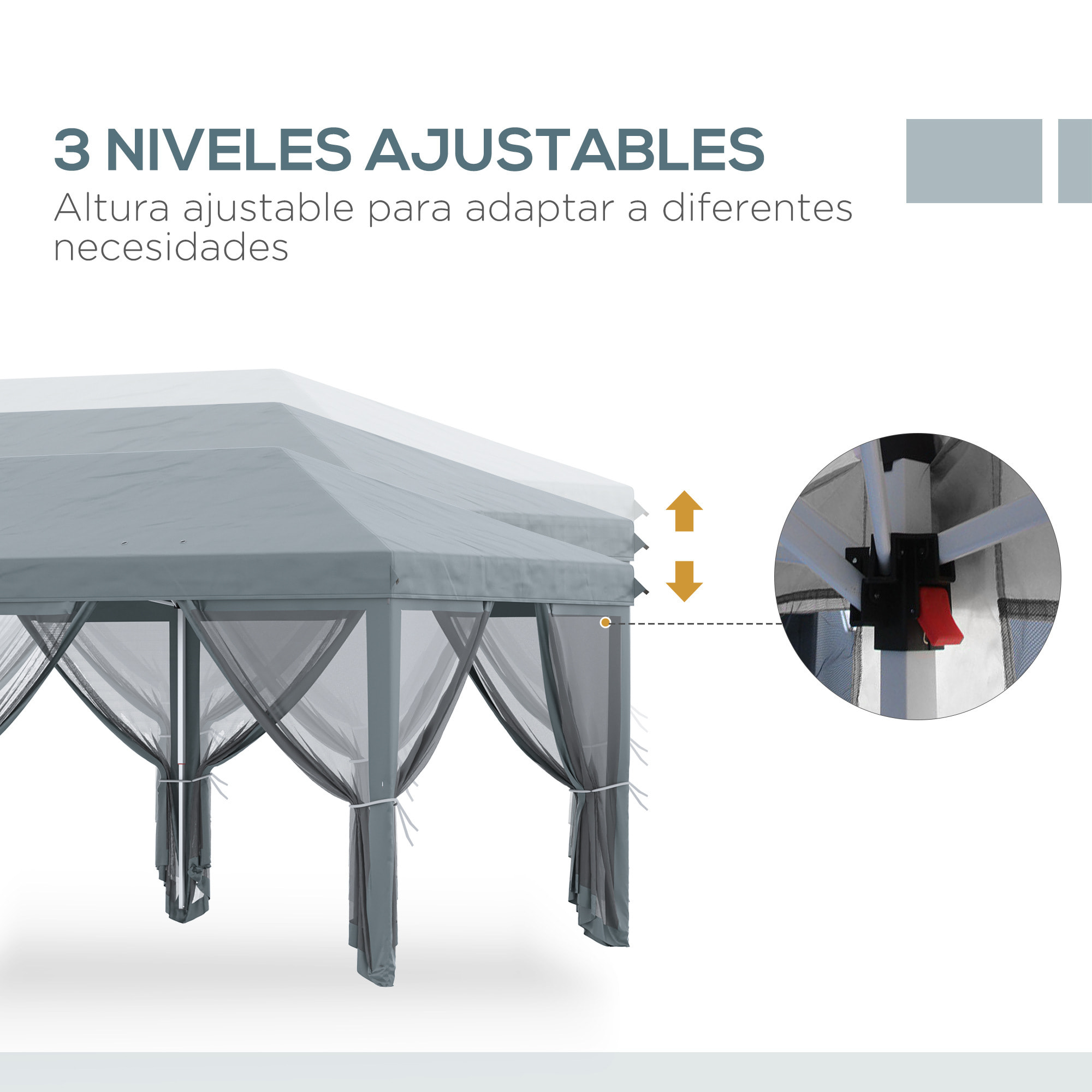 3 NIVELES AJUSTABLES

Altura ajustable para adaptar a diferentes necesidades