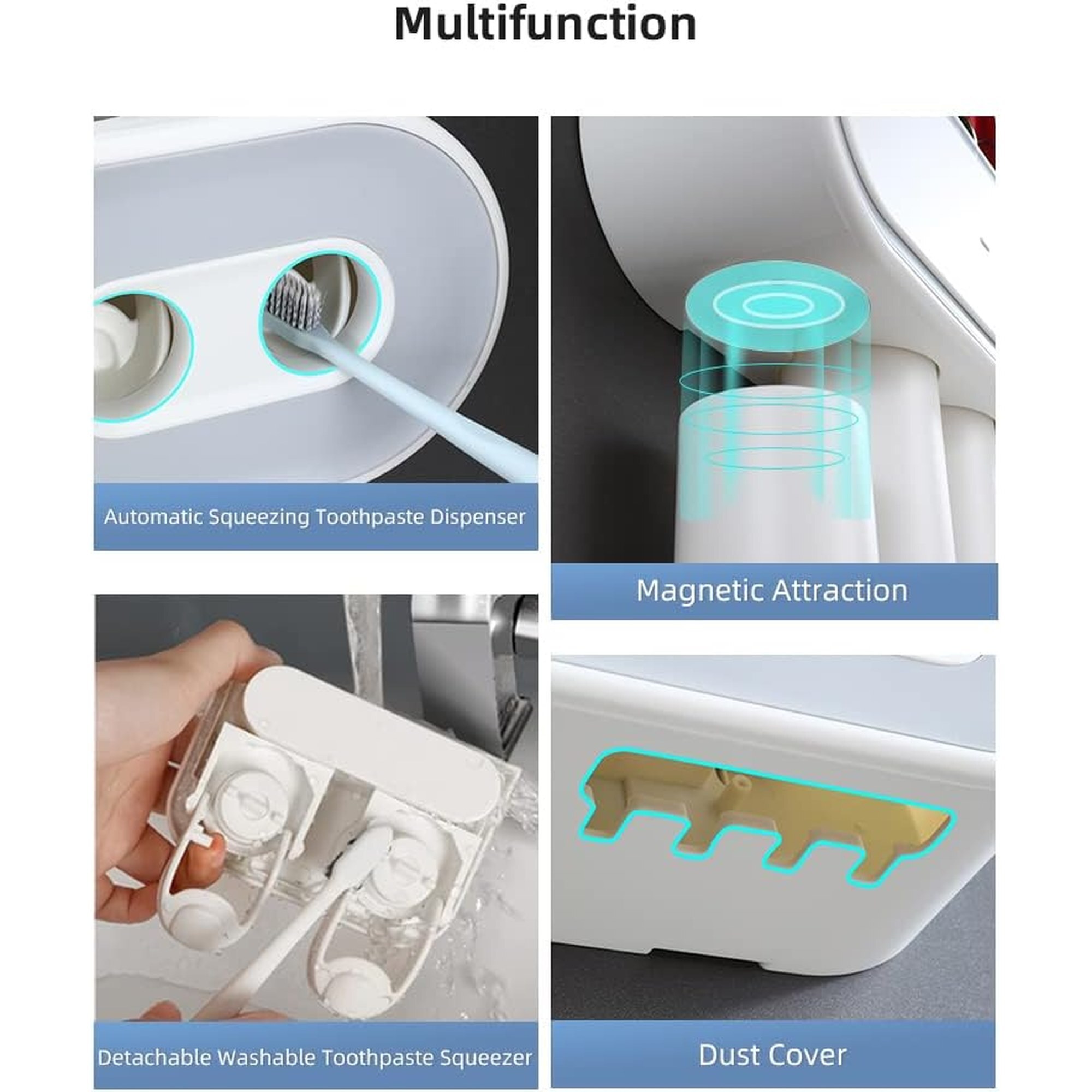 Multifunction

Automatic Squeezing Toothpaste Dispenser

Magnetic Attraction

Detachable Washable Toothpaste Squeezer

Dust Cover