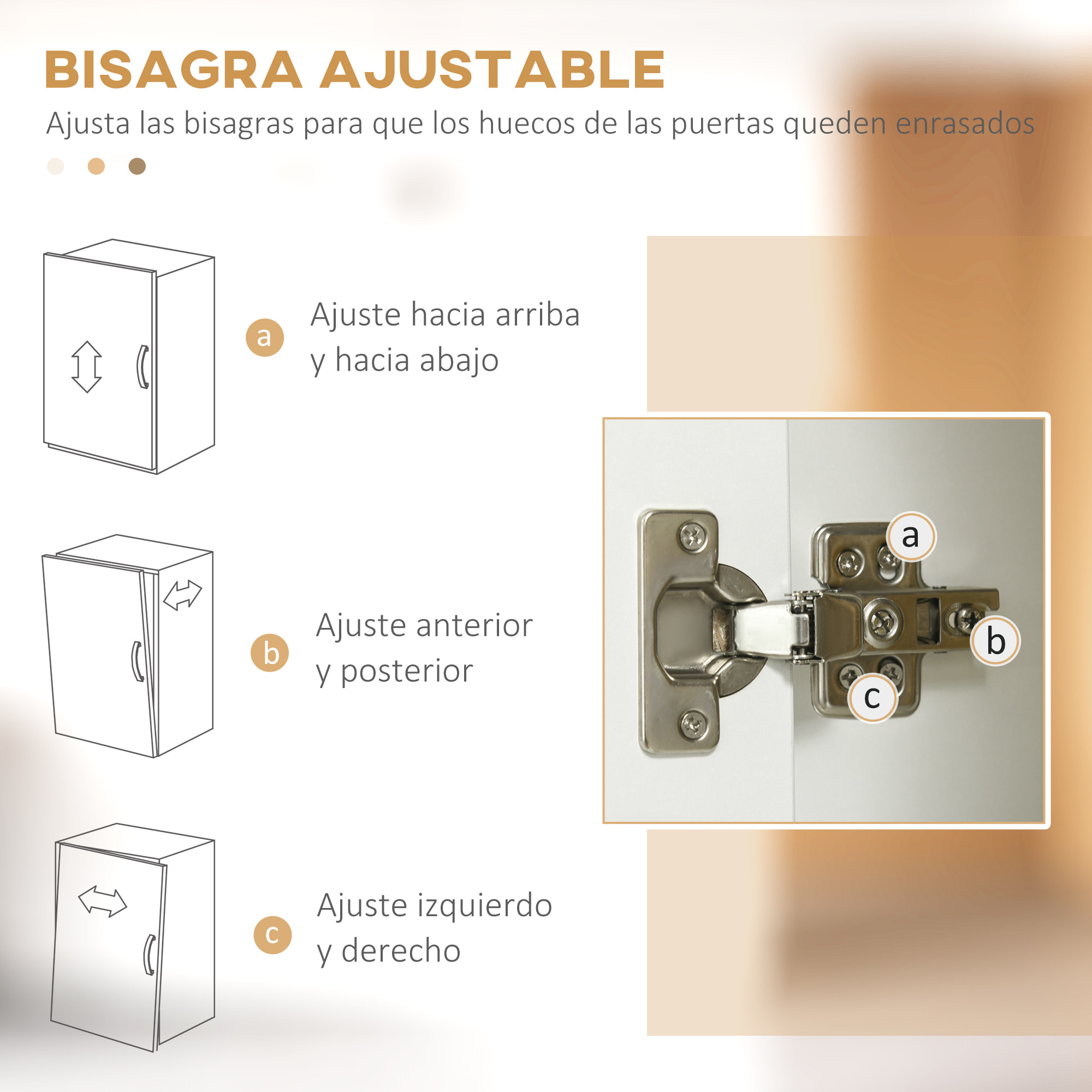 BISAGRA AJUSTABLE
Ajusta las bisagras para que los huecos de las puertas queden enrasados

a Ajuste hacia arriba y hacia abajo

b Ajuste anterior y posterior

c Ajuste izquierdo y derecho

a
b
c