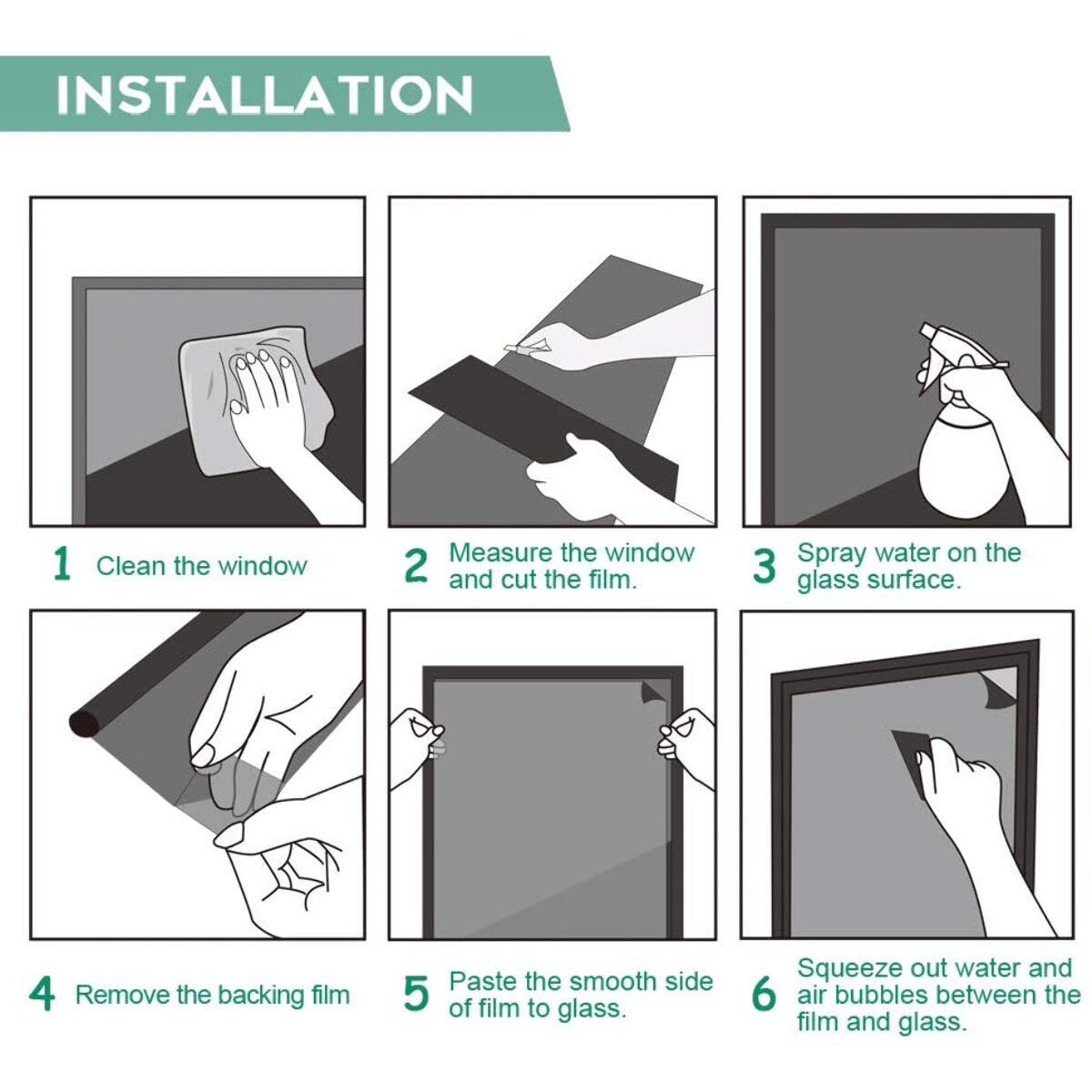 INSTALLATION

1 Clean the window

2 Measure the window and cut the film.

3 Spray water on the glass surface.

4 Remove the backing film

5 Paste the smooth side of film to glass.

6 Squeeze out water and air bubbles between the film and glass.