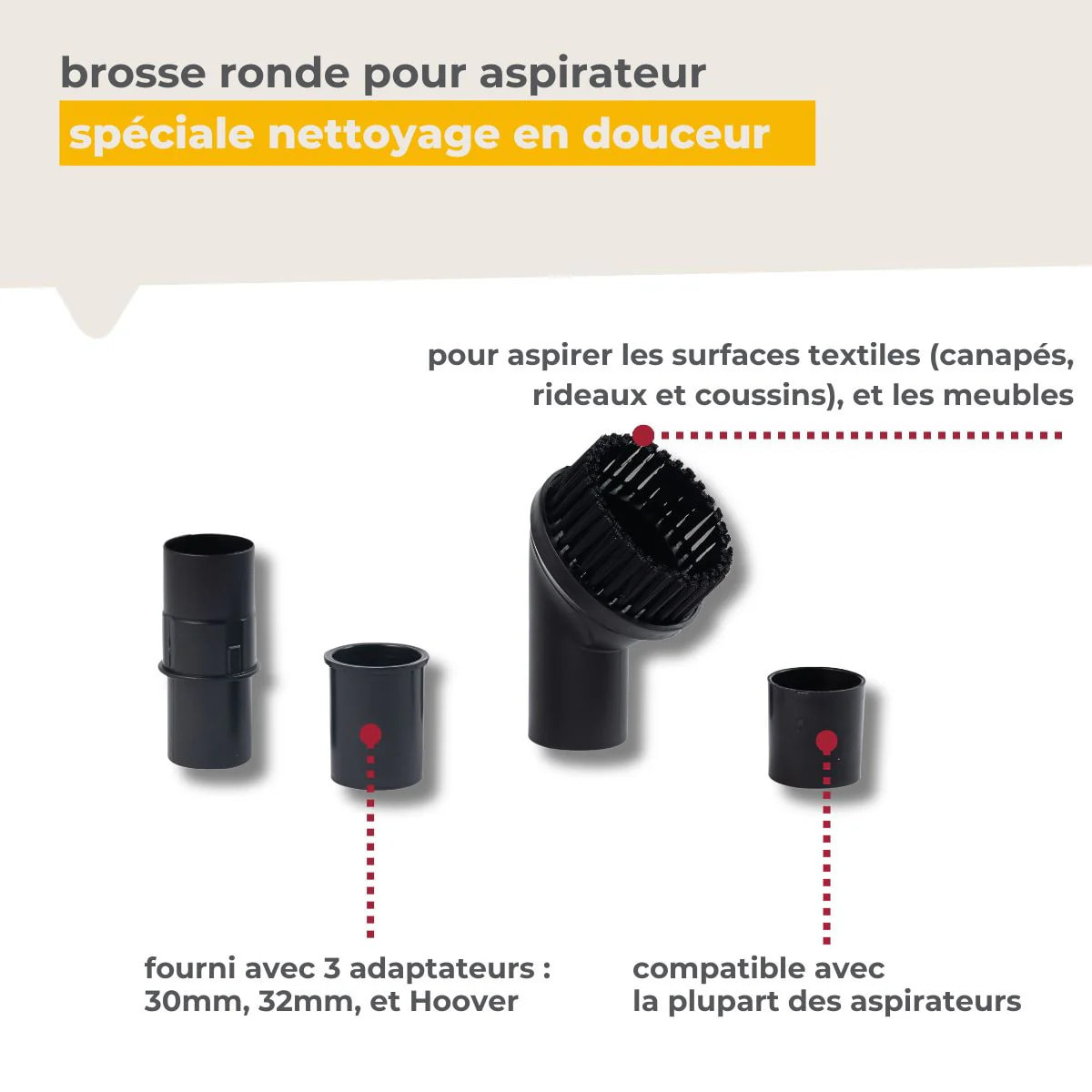 brosse ronde pour aspirateur
spéciale nettoyage en douceur

pour aspirer les surfaces textiles (canapés, rideaux et coussins), et les meubles

fourni avec 3 adaptateurs : 30mm, 32mm, et Hoover

compatible avec la plupart des aspirateurs