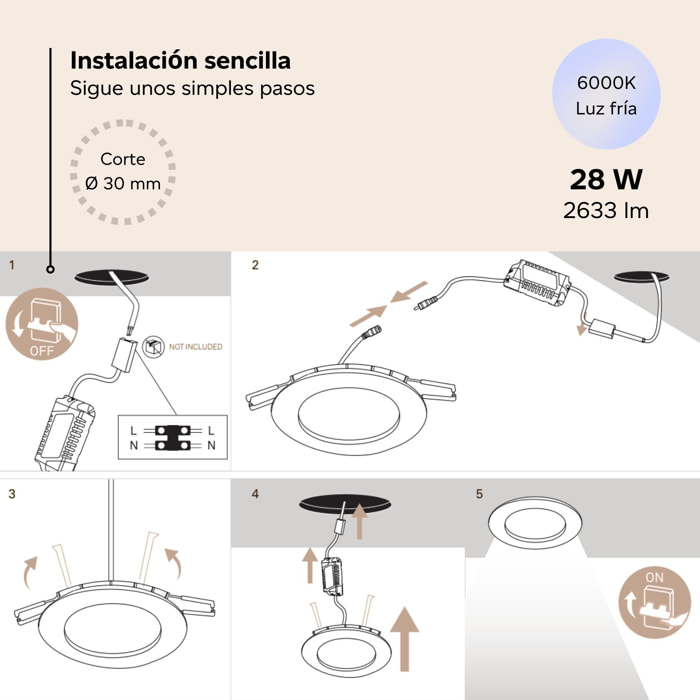 Instalación sencilla
Sigue unos simples pasos

Corte
Ø 30 mm

6000K
Luz fría

28 W
2633 lm

1
OFF
NOT INCLUDED
L L
N N

2

3

4

5
ON