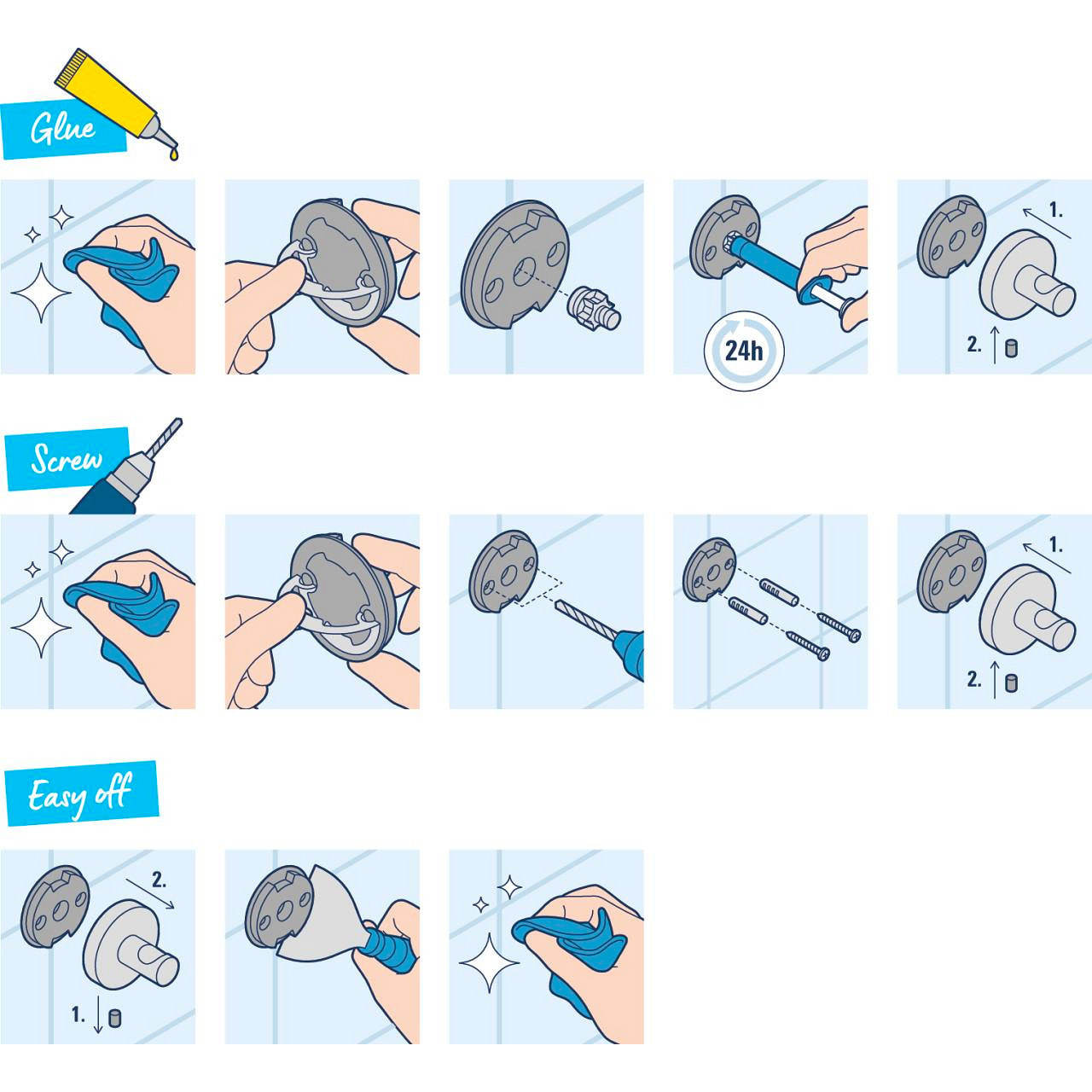 Glue

24h

1.

2.

Screw

1.

2.

Easy off

2.

1.