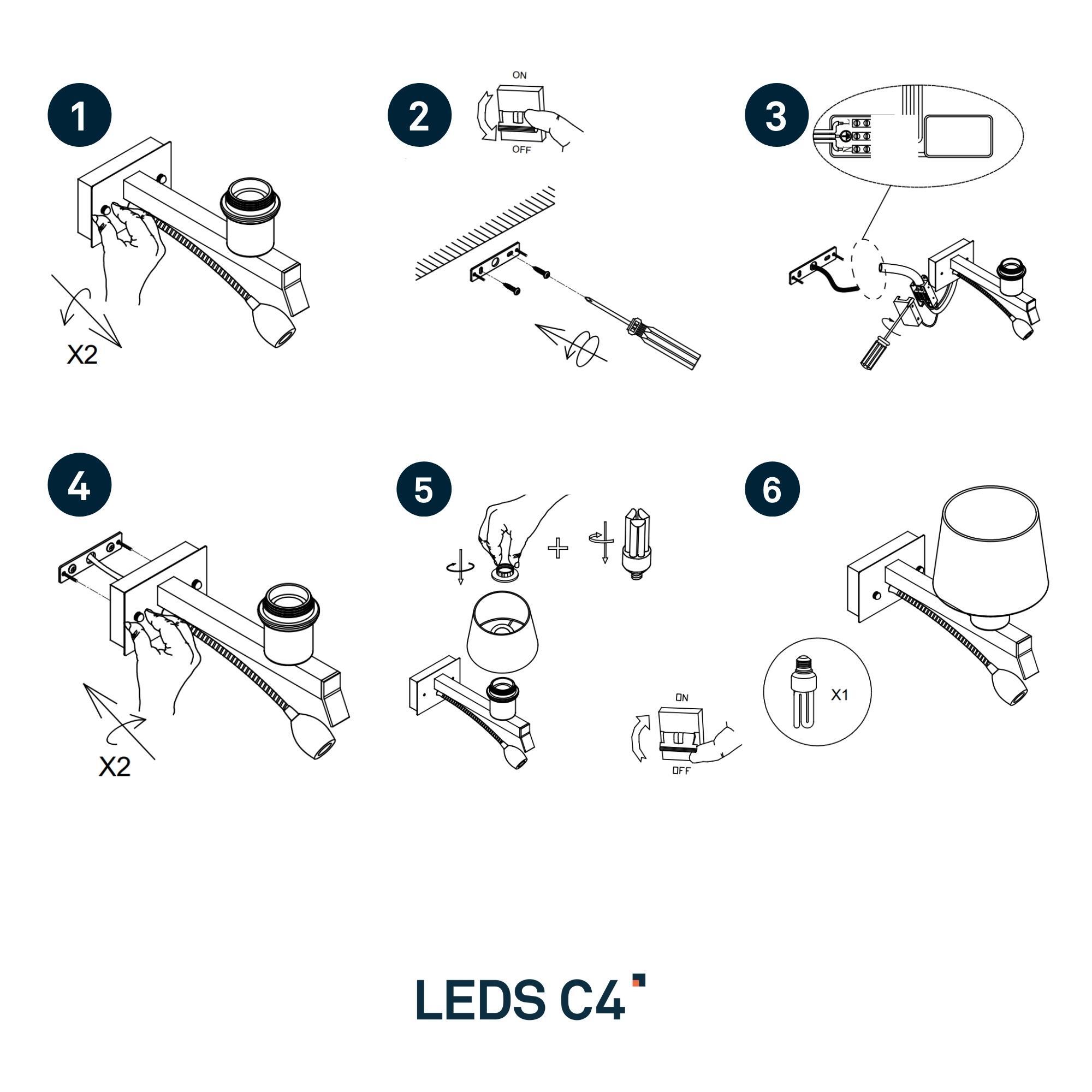 1

X2

2

ON

OFF

3

4

X2

5

ON

OFF

6

X1

LEDS C4