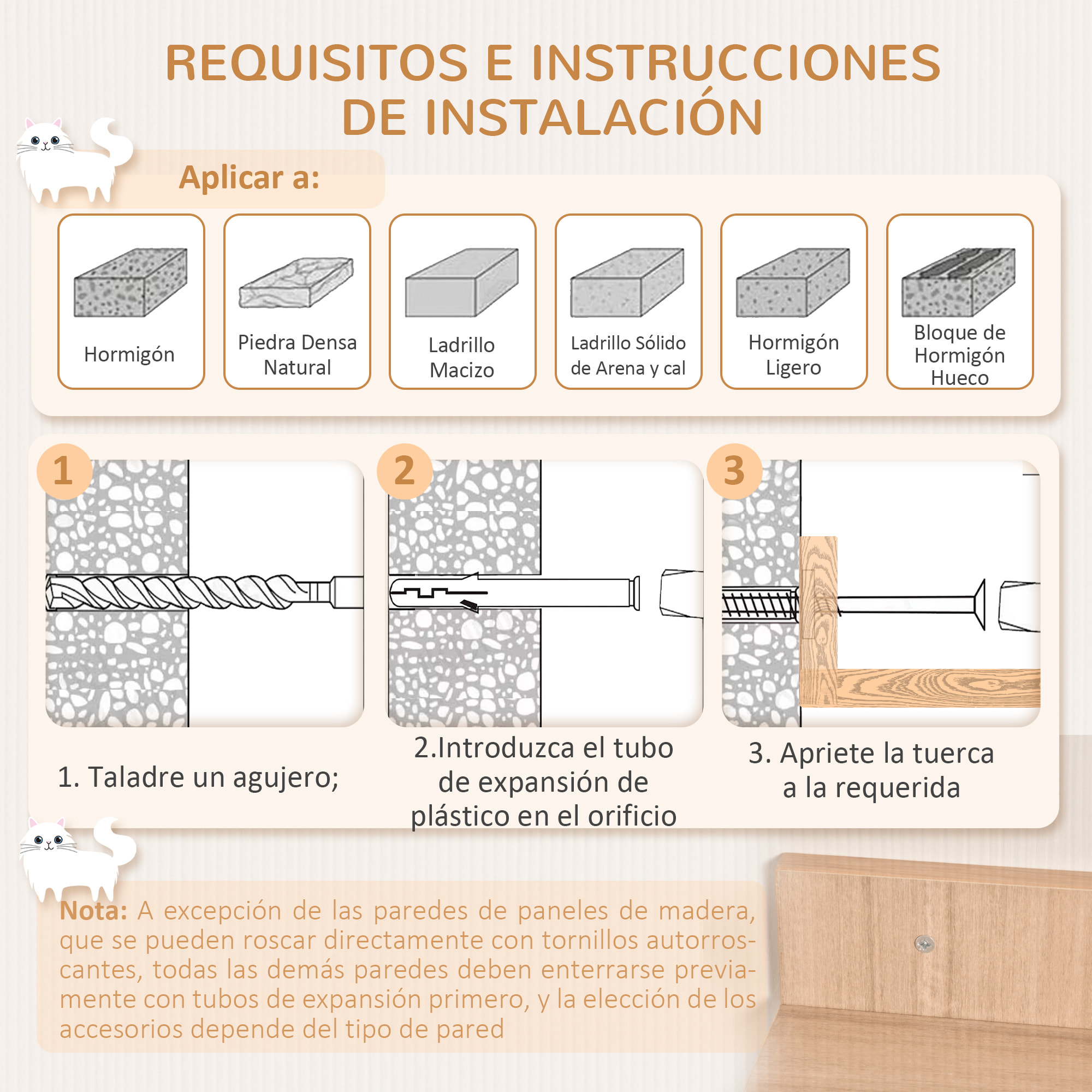 REQUISITOS E INSTRUCCIONES DE INSTALACIÓN

Aplicar a:

Hormigón

Piedra Densa Natural

Ladrillo Macizo

Ladrillo Sólido de Arena y cal

Hormigón Ligero

Bloque de Hormigón Hueco

1

2

3

1. Taladre un agujero;

2.Introduzca el tubo de expansión de plástico en el orificio

3. Apriete la tuerca a la requerida

Nota: A excepción de las paredes de paneles de madera, que se pueden roscar directamente con tornillos autorroscantes, todas las demás paredes deben enterrarse previamente con tubos de expansión primero, y la elección de los accesorios depende del tipo de pared