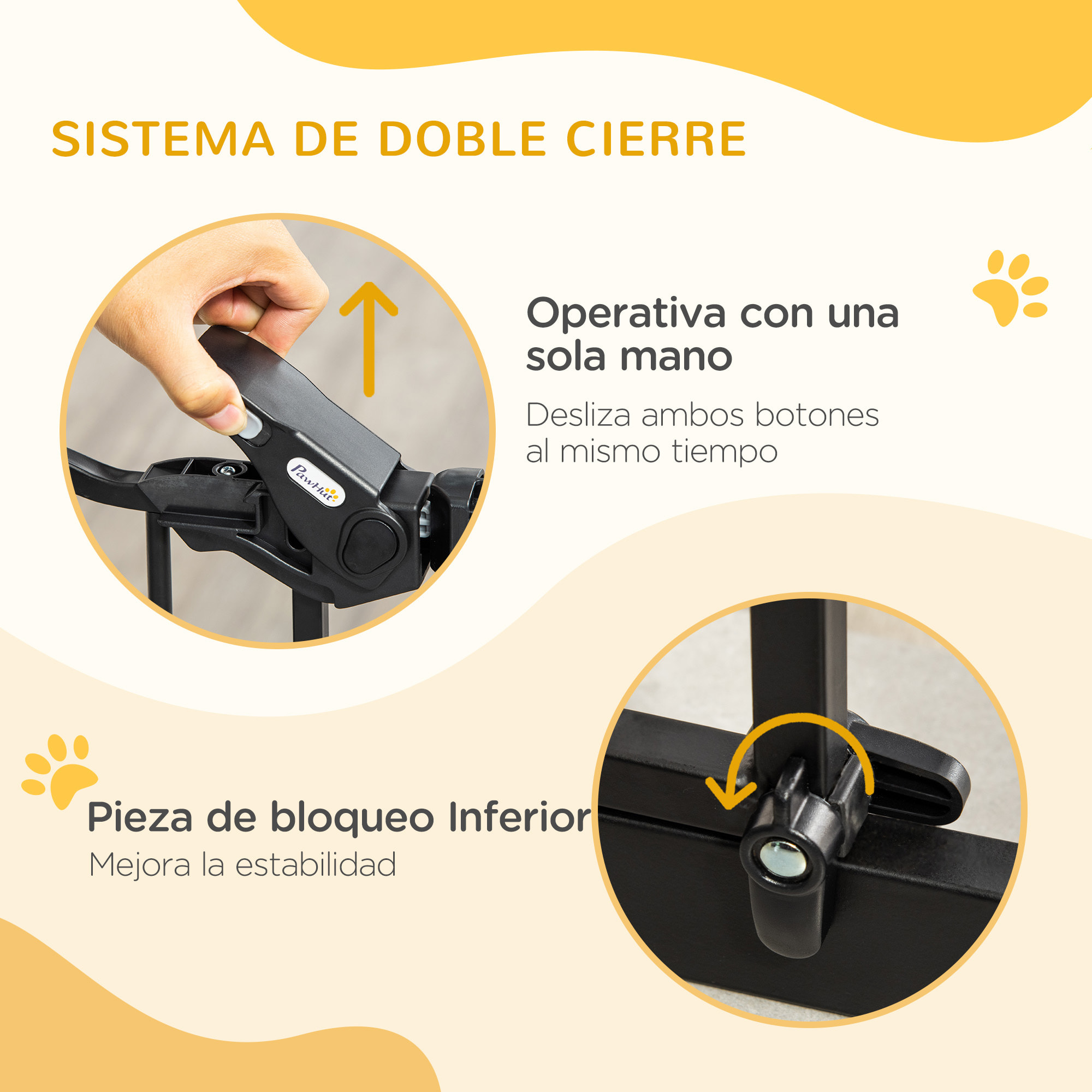 SISTEMA DE DOBLE CIERRE

PawHut

Operativa con una sola mano

Desliza ambos botones al mismo tiempo

Pieza de bloqueo Inferior

Mejora la estabilidad