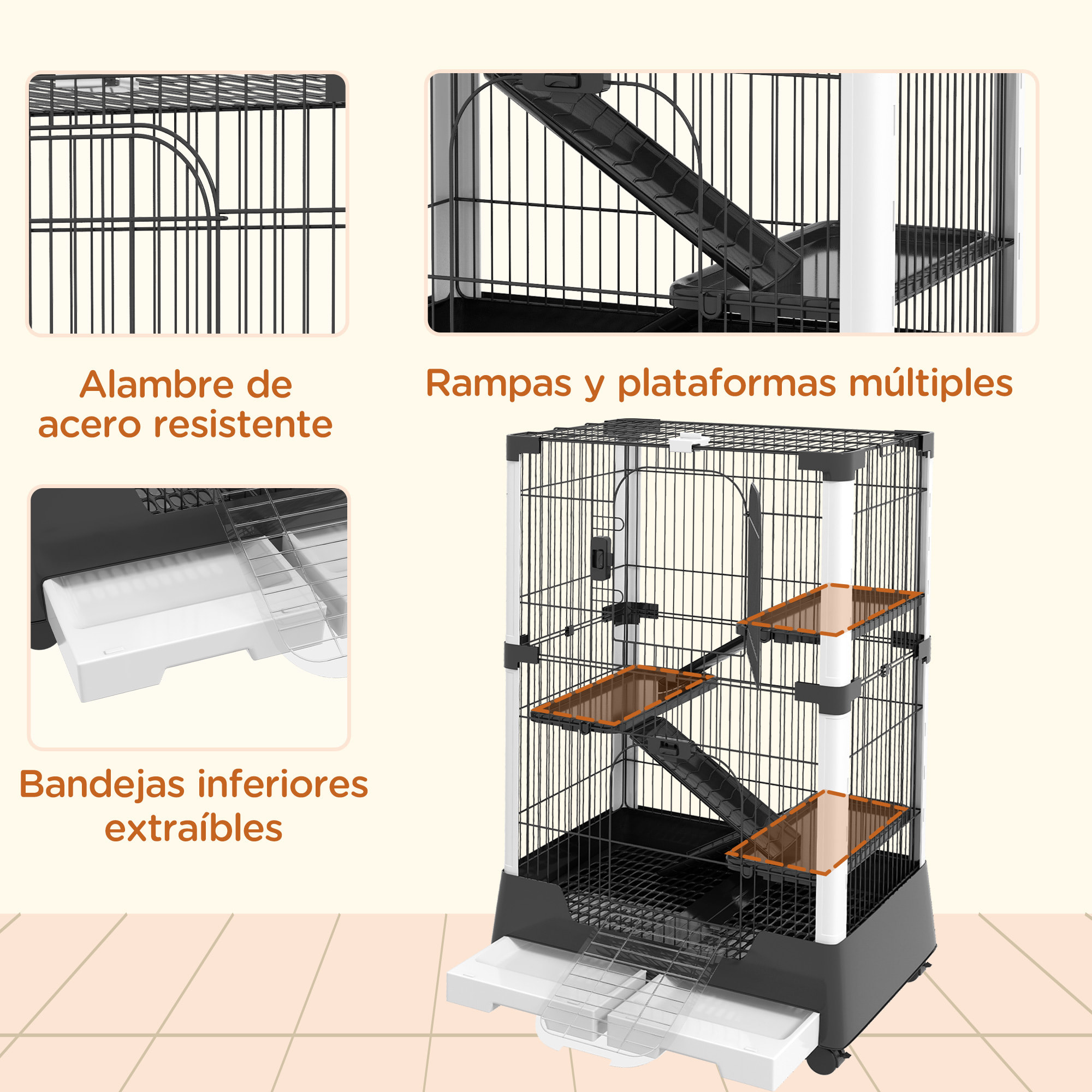 Alambre de acero resistente

Rampas y plataformas múltiples

Bandejas inferiores extraíbles