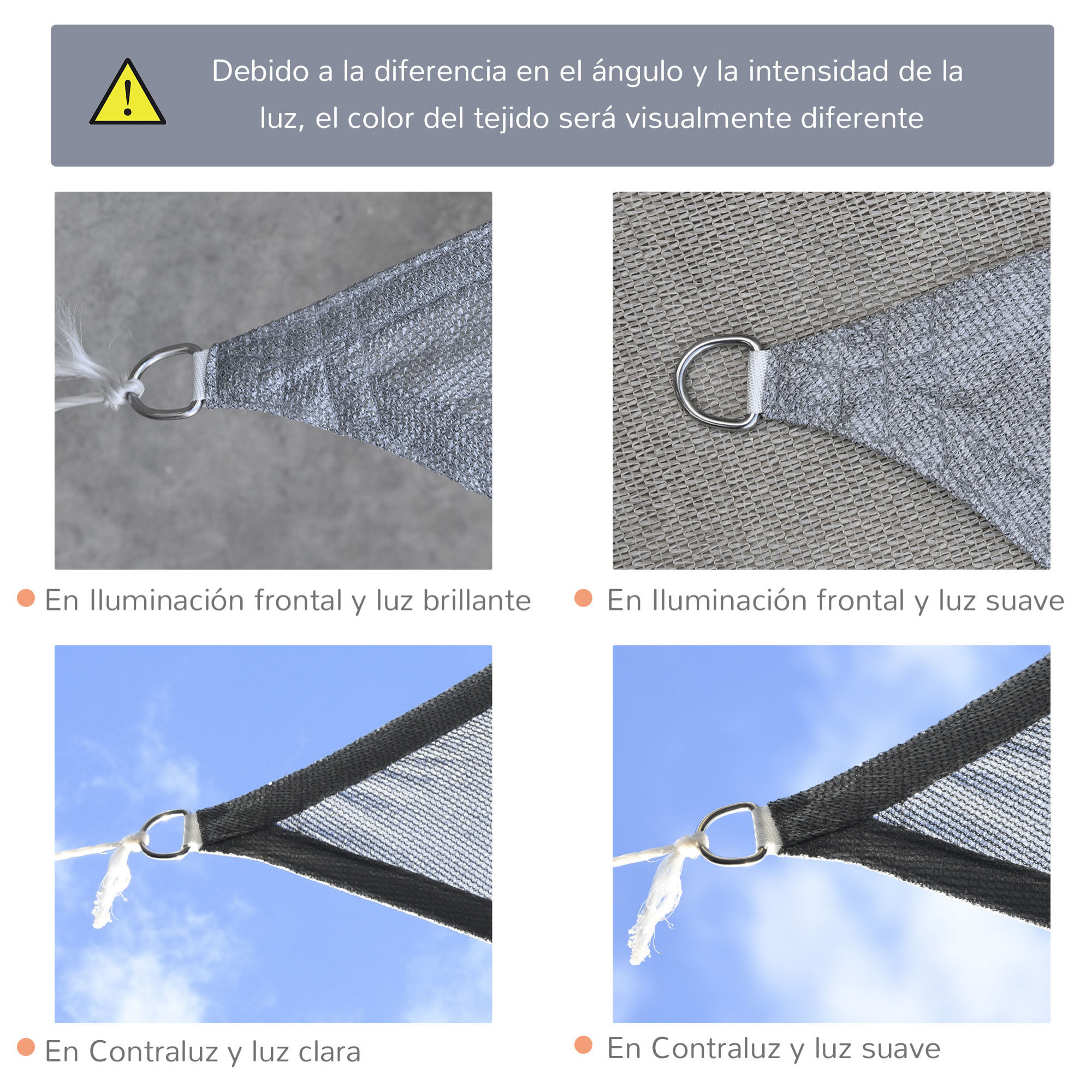 Debido a la diferencia en el ángulo y la intensidad de la luz, el color del tejido será visualmente diferente

En Iluminación frontal y luz brillante

En Iluminación frontal y luz suave

En Contraluz y luz clara

En Contraluz y luz suave