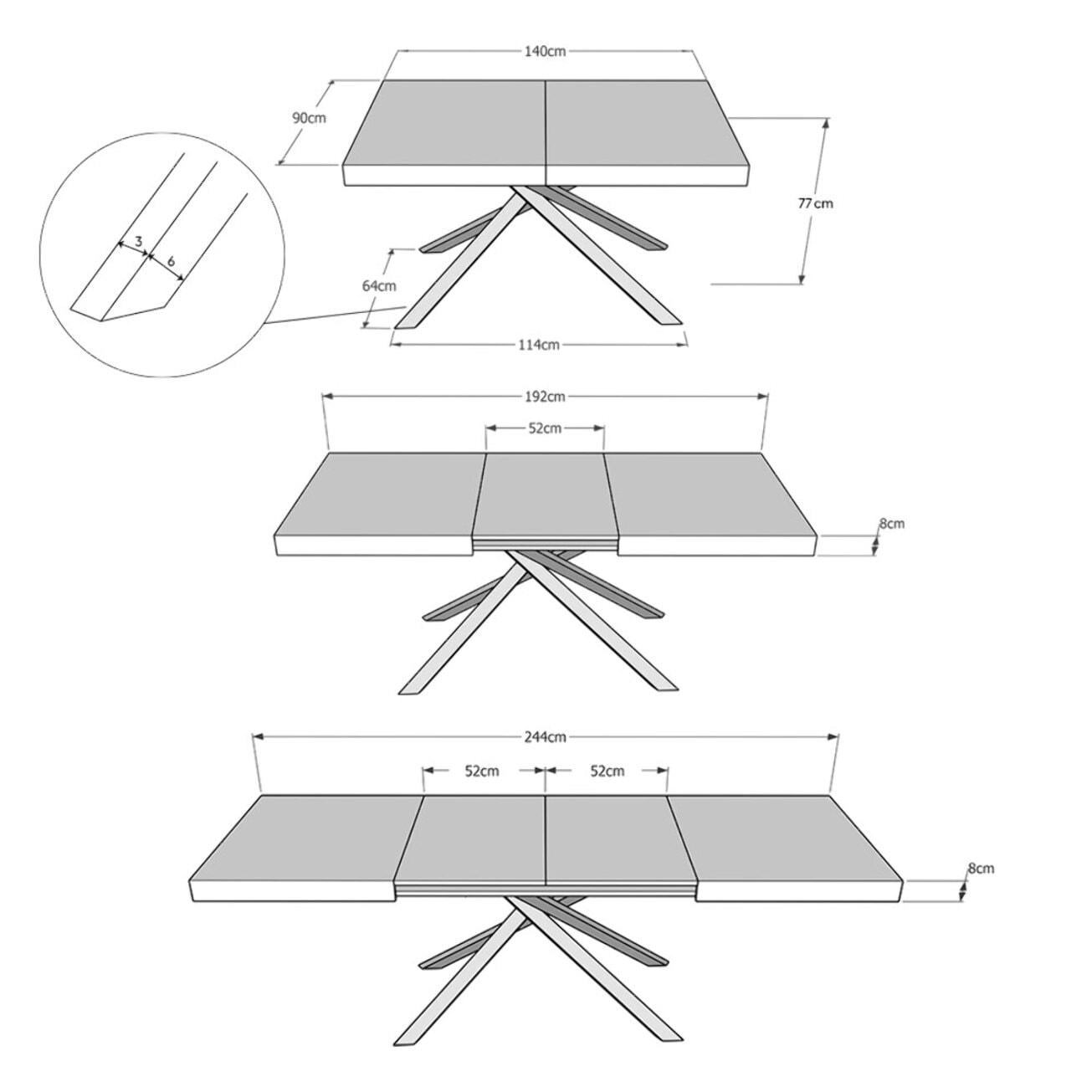 140cm

90cm

77cm

3

6

64cm

114cm

192cm

52cm

8cm

244cm

52cm

52cm

8cm