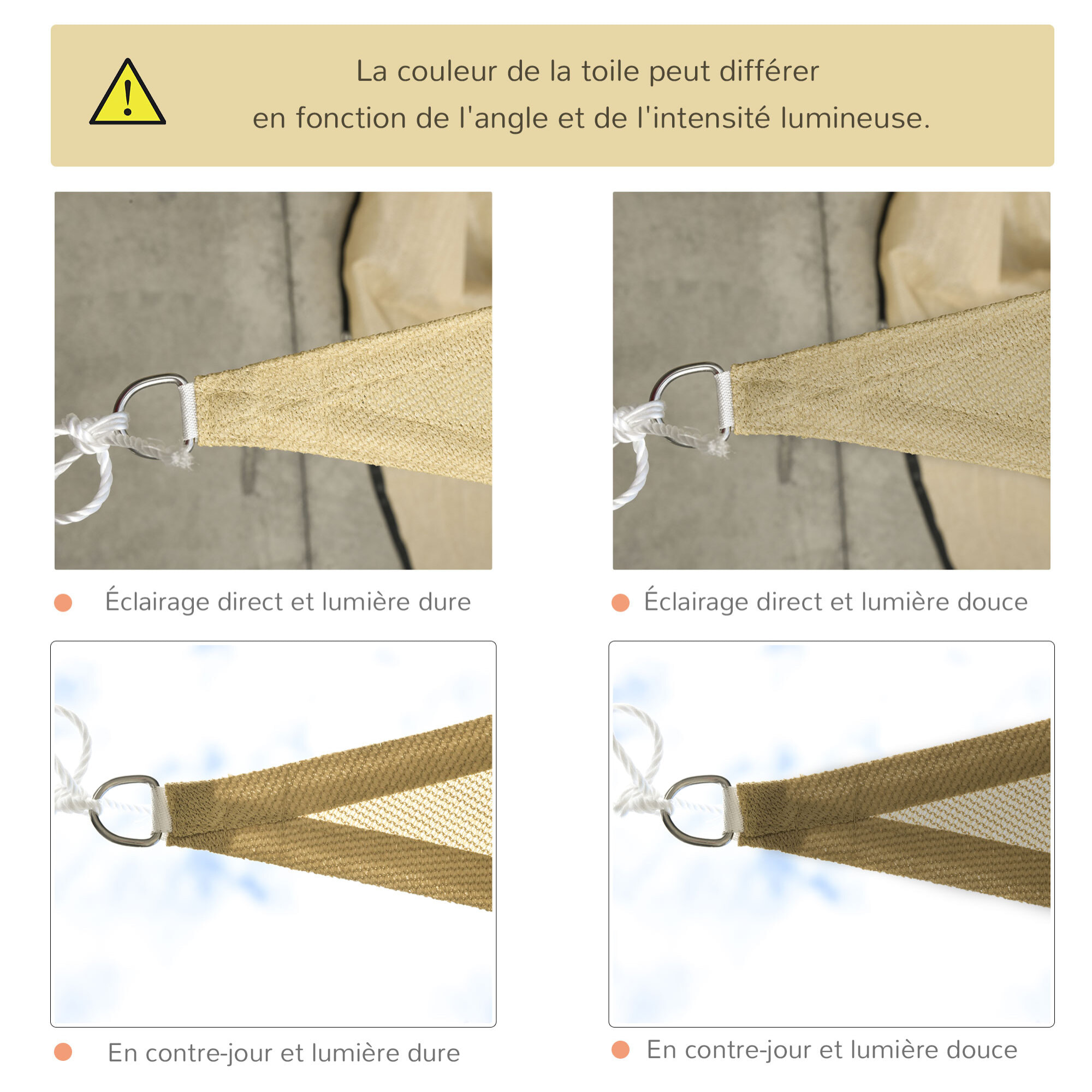 La couleur de la toile peut différer
en fonction de l'angle et de l'intensité lumineuse.

Éclairage direct et lumière dure

Éclairage direct et lumière douce

En contre-jour et lumière dure

En contre-jour et lumière douce