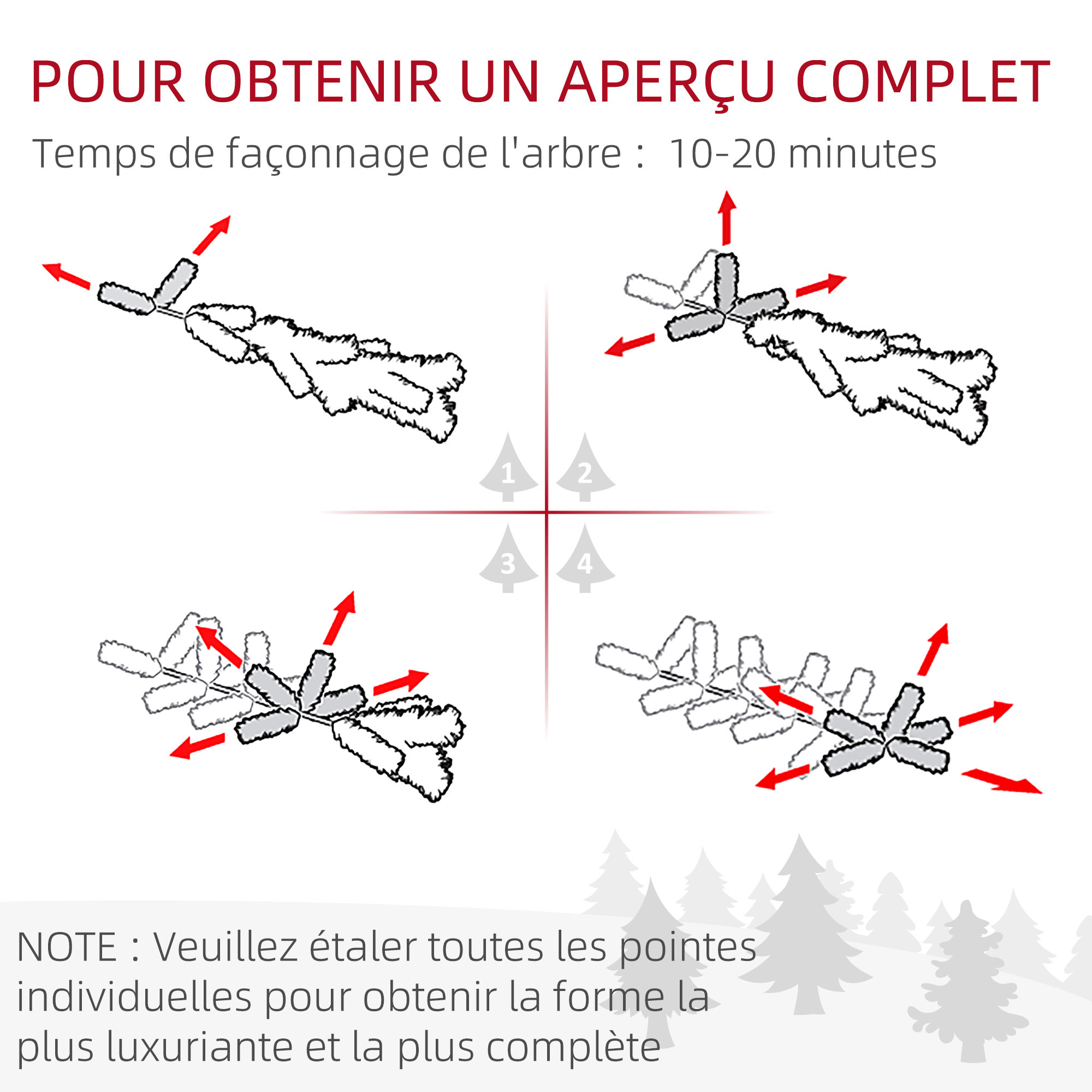 POUR OBTENIR UN APERÇU COMPLET

Temps de façonnage de l'arbre : 10-20 minutes

1

2

3

4

NOTE : Veuillez étaler toutes les pointes individuelles pour obtenir la forme la plus luxuriante et la plus complète