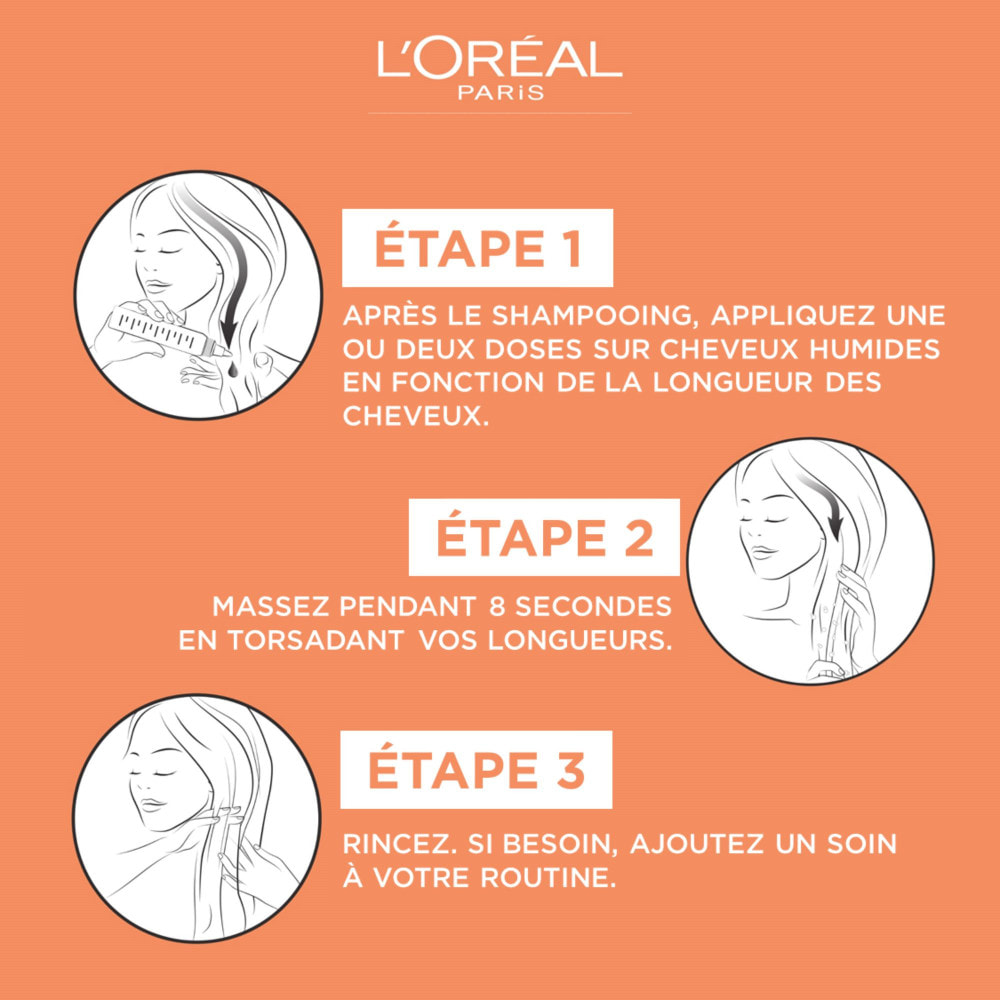 L'ORÉAL
PARIS

ÉTAPE 1

APRÈS LE SHAMPOOING, APPLIQUEZ UNE OU DEUX DOSES SUR CHEVEUX HUMIDES EN FONCTION DE LA LONGUEUR DES CHEVEUX.

ÉTAPE 2

MASSEZ PENDANT 8 SECONDES EN TORSADANT VOS LONGUEURS.

ÉTAPE 3

RINCEZ. SI BESOIN, AJOUTEZ UN SOIN À VOTRE ROUTINE.