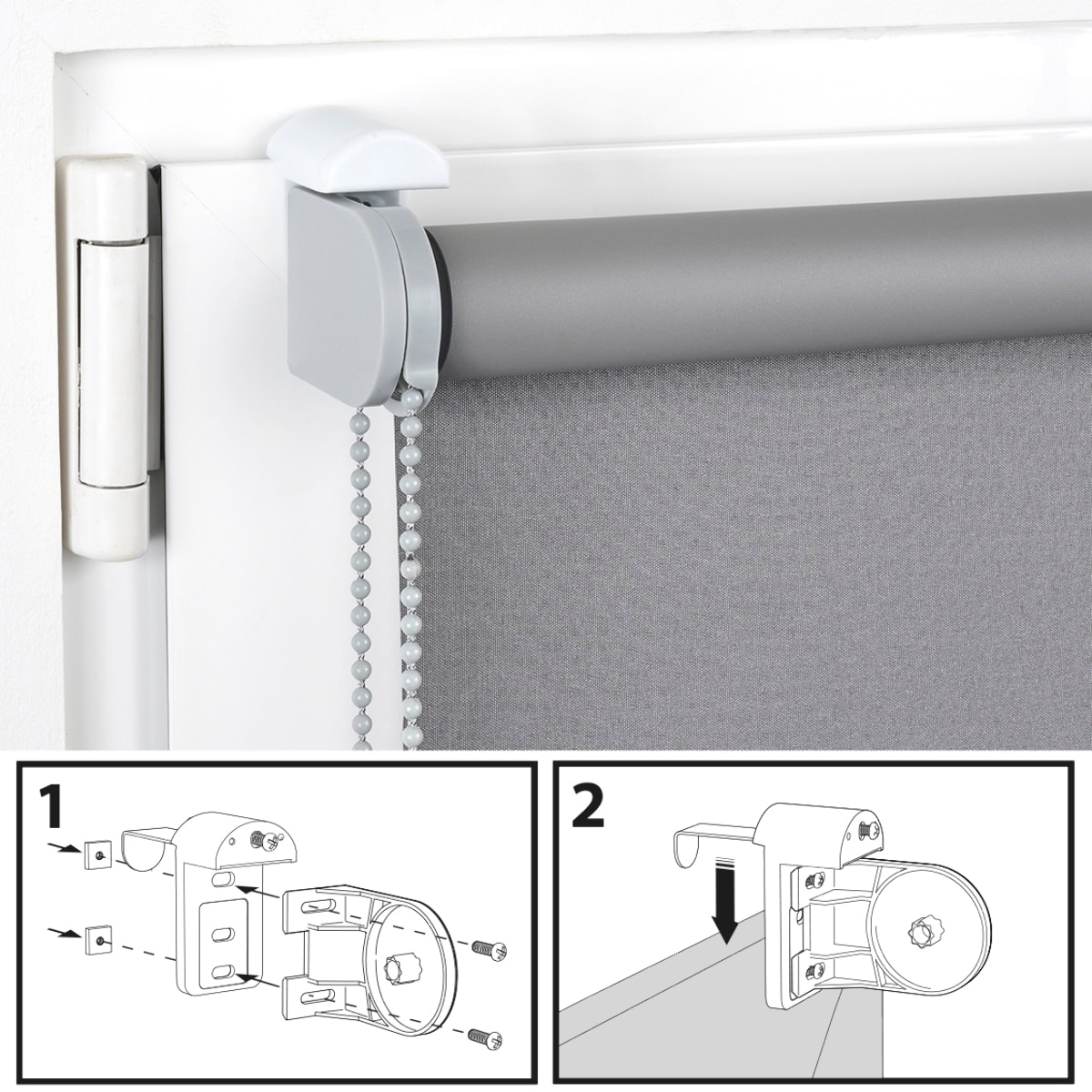 1

2