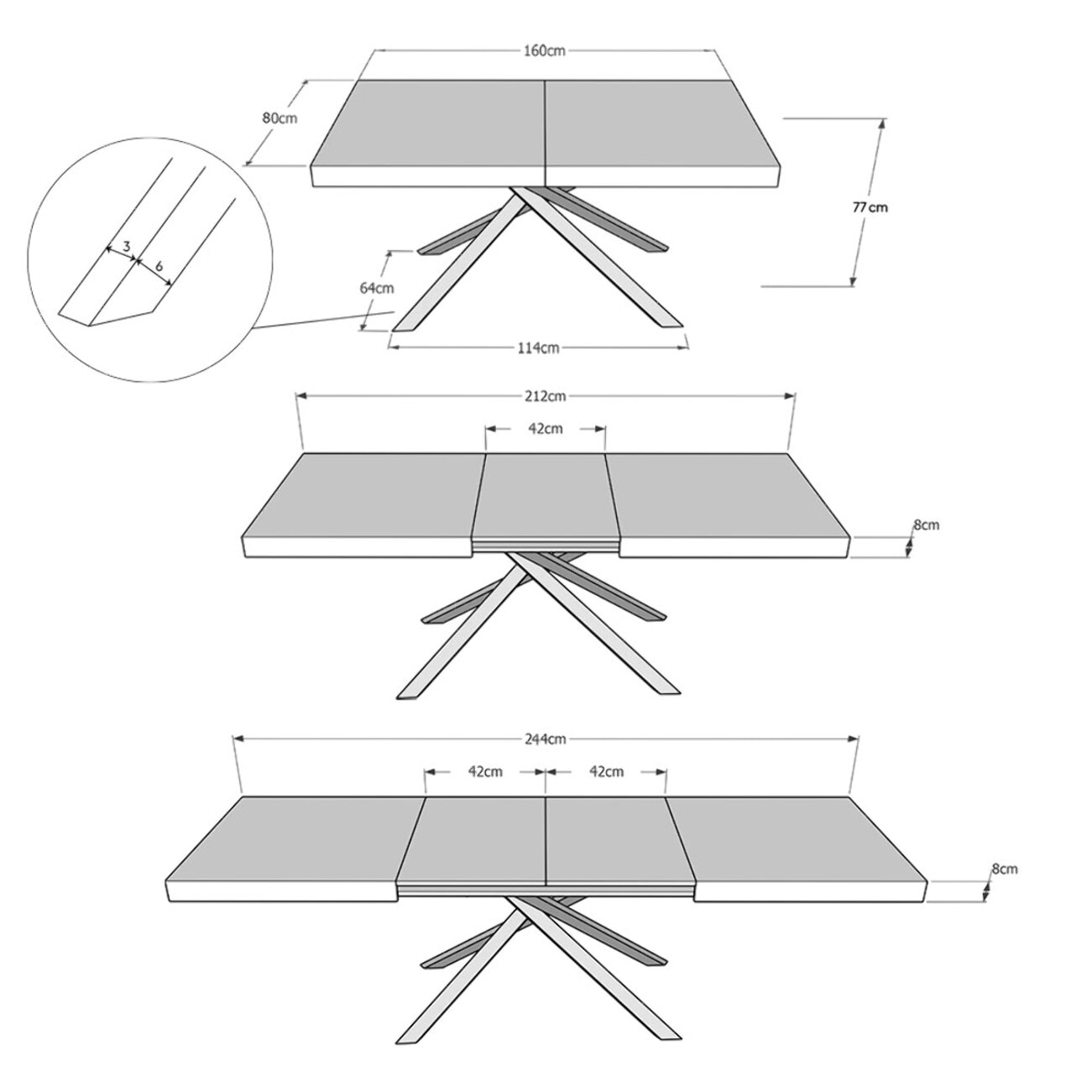 160cm

80cm

77cm

3

6

64cm

114cm

212cm

42cm

8cm

244cm

42cm

42cm

8cm