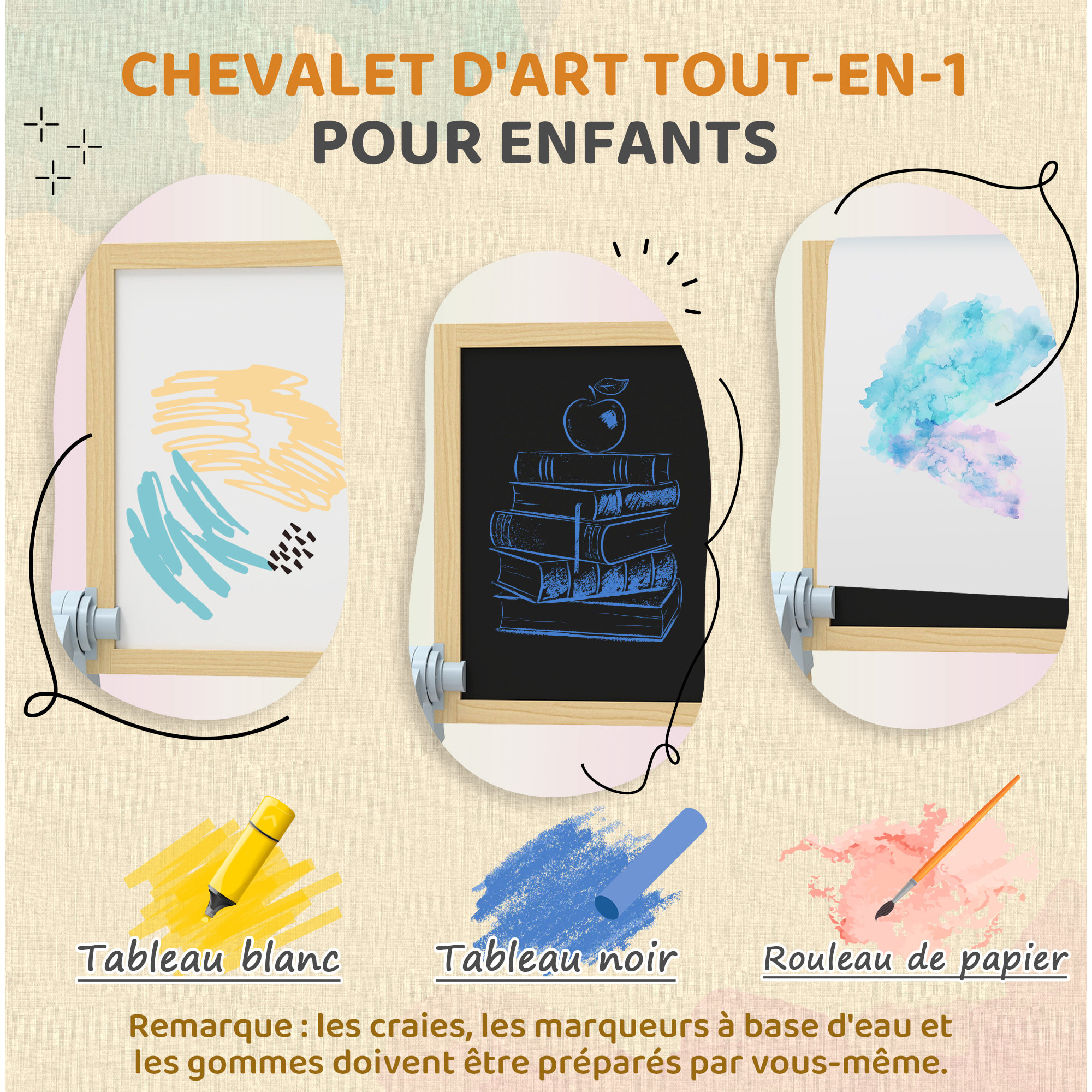 CHEVALET D'ART TOUT-EN-1
POUR ENFANTS

Tableau blanc
Tableau noir
Rouleau de papier

Remarque : les craies, les marqueurs à base d'eau et les gommes doivent être préparés par vous-même.