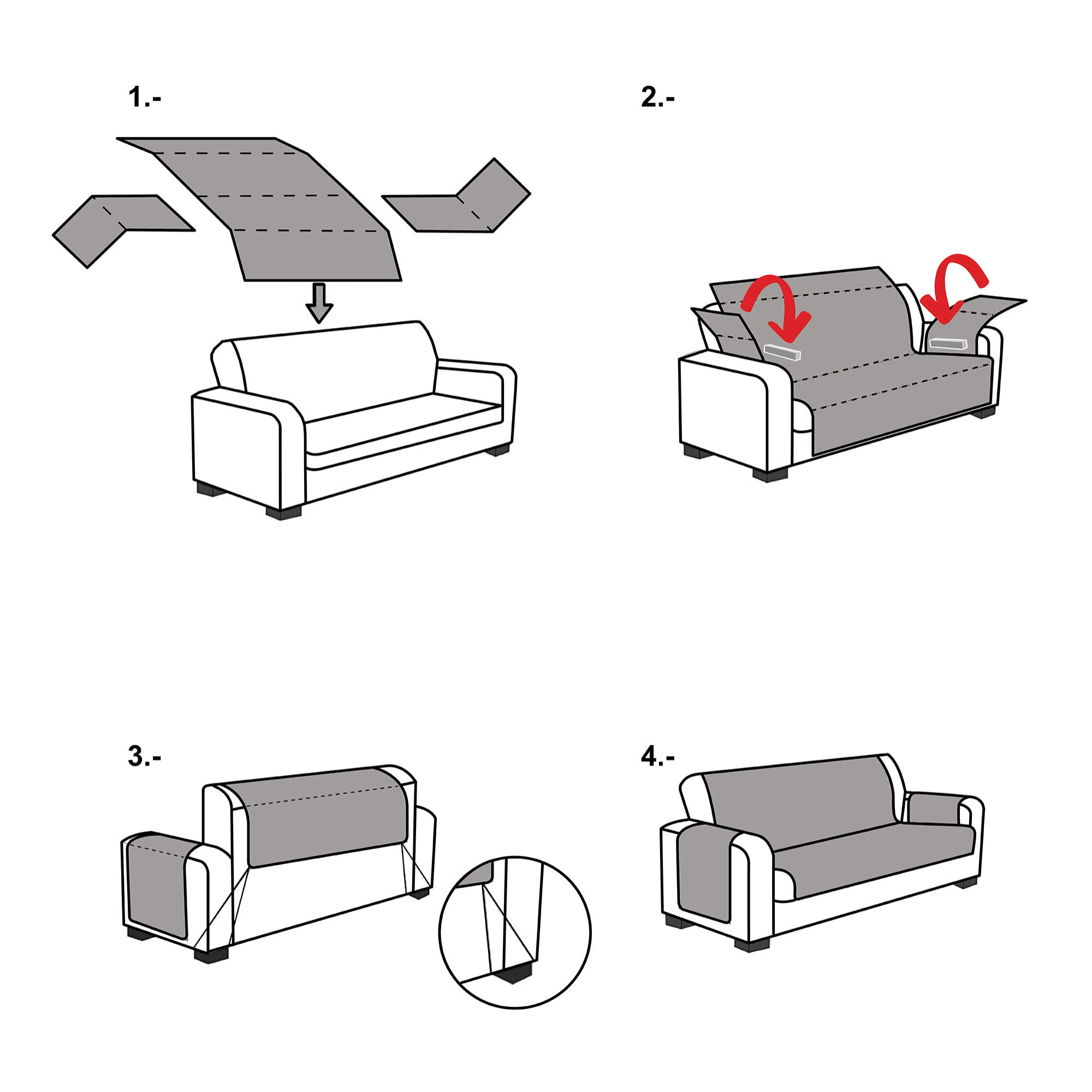 1.-

2.-

3.-

4.-