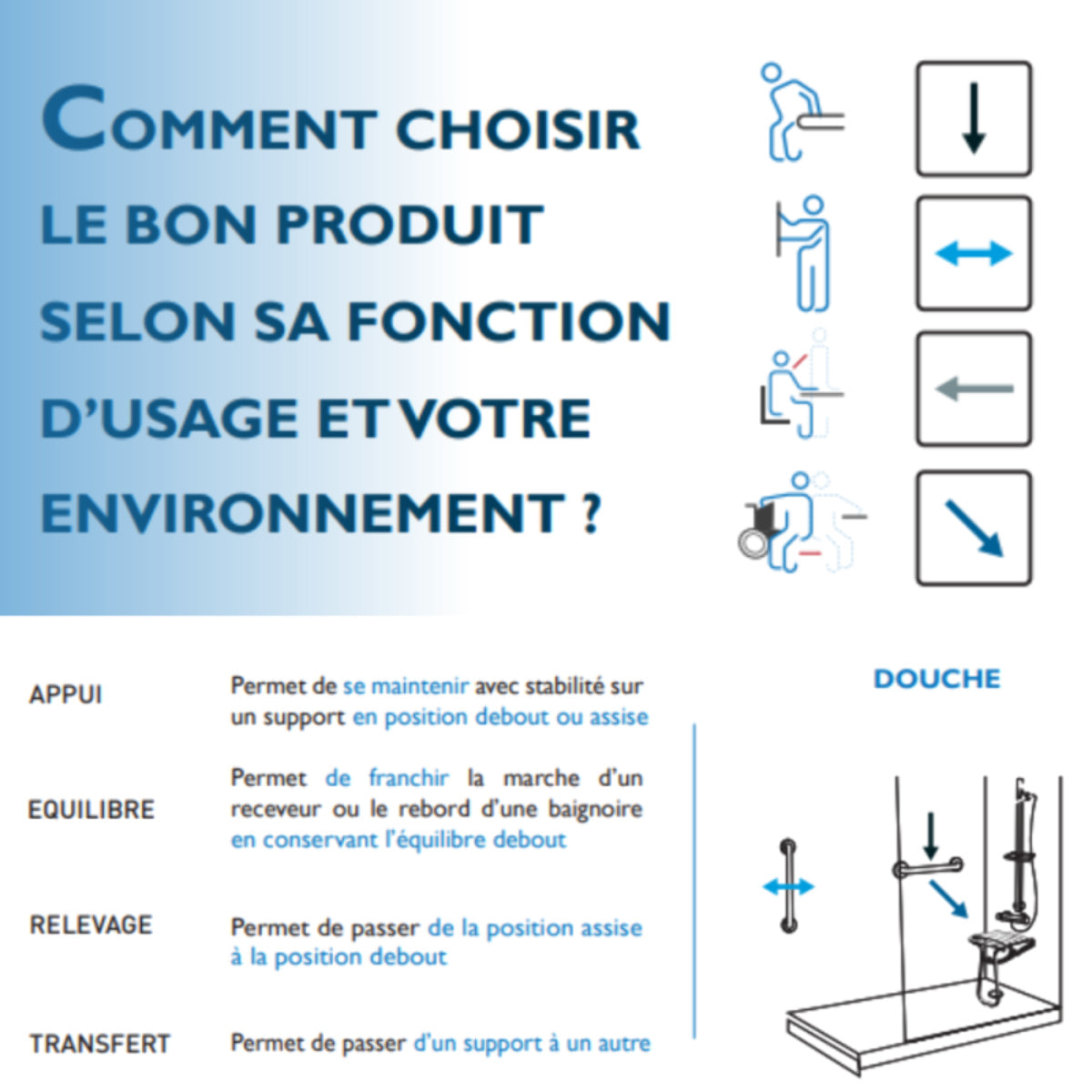 COMMENT CHOISIR LE BON PRODUIT SELON SA FONCTION D'USAGE ET VOTRE ENVIRONNEMENT ?

APPUI
Permet de se maintenir avec stabilité sur un support en position debout ou assise

EQUILIBRE
Permet de franchir la marche d'un receveur ou le rebord d'une baignoire en conservant l'équilibre debout

RELEVAGE
Permet de passer de la position assise à la position debout

TRANSFERT
Permet de passer d'un support à un autre

DOUCHE