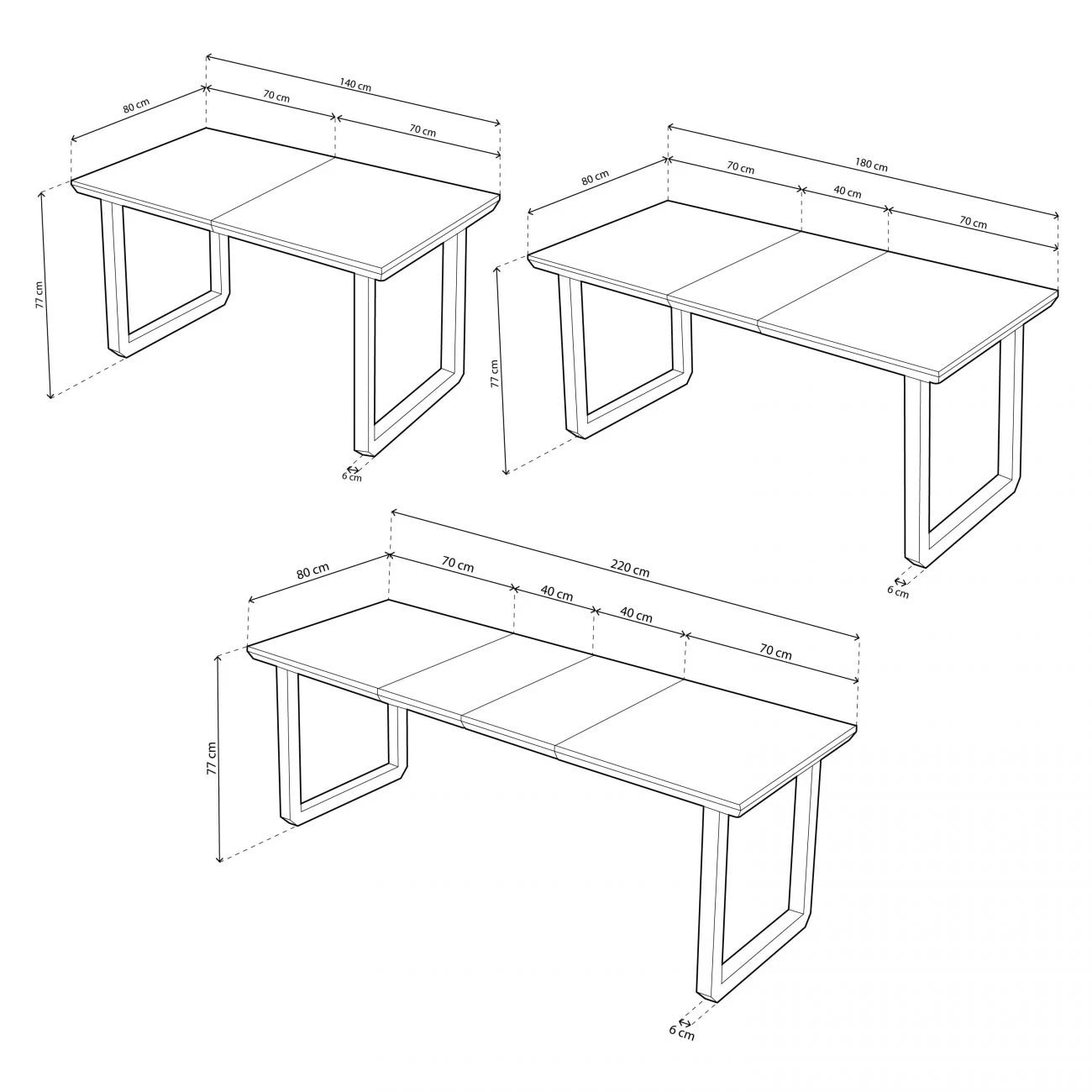 140 cm
80 cm
70 cm
70 cm
77 cm
6 cm

180 cm
80 cm
70 cm
40 cm
70 cm
77 cm
6 cm

220 cm
80 cm
70 cm
40 cm
40 cm
70 cm
77 cm
6 cm