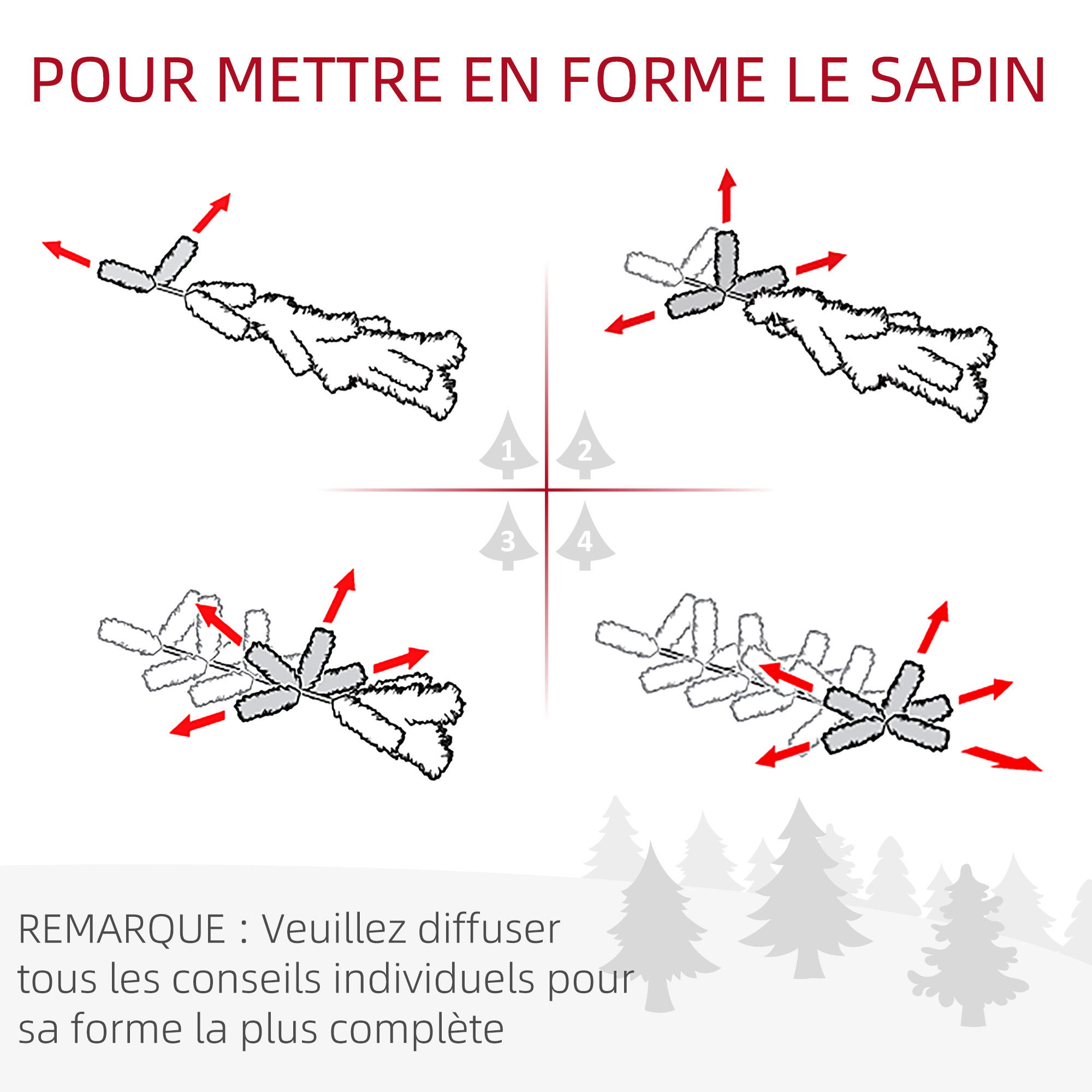 POUR METTRE EN FORME LE SAPIN

1

2

3

4

REMARQUE : Veuillez diffuser tous les conseils individuels pour sa forme la plus complète