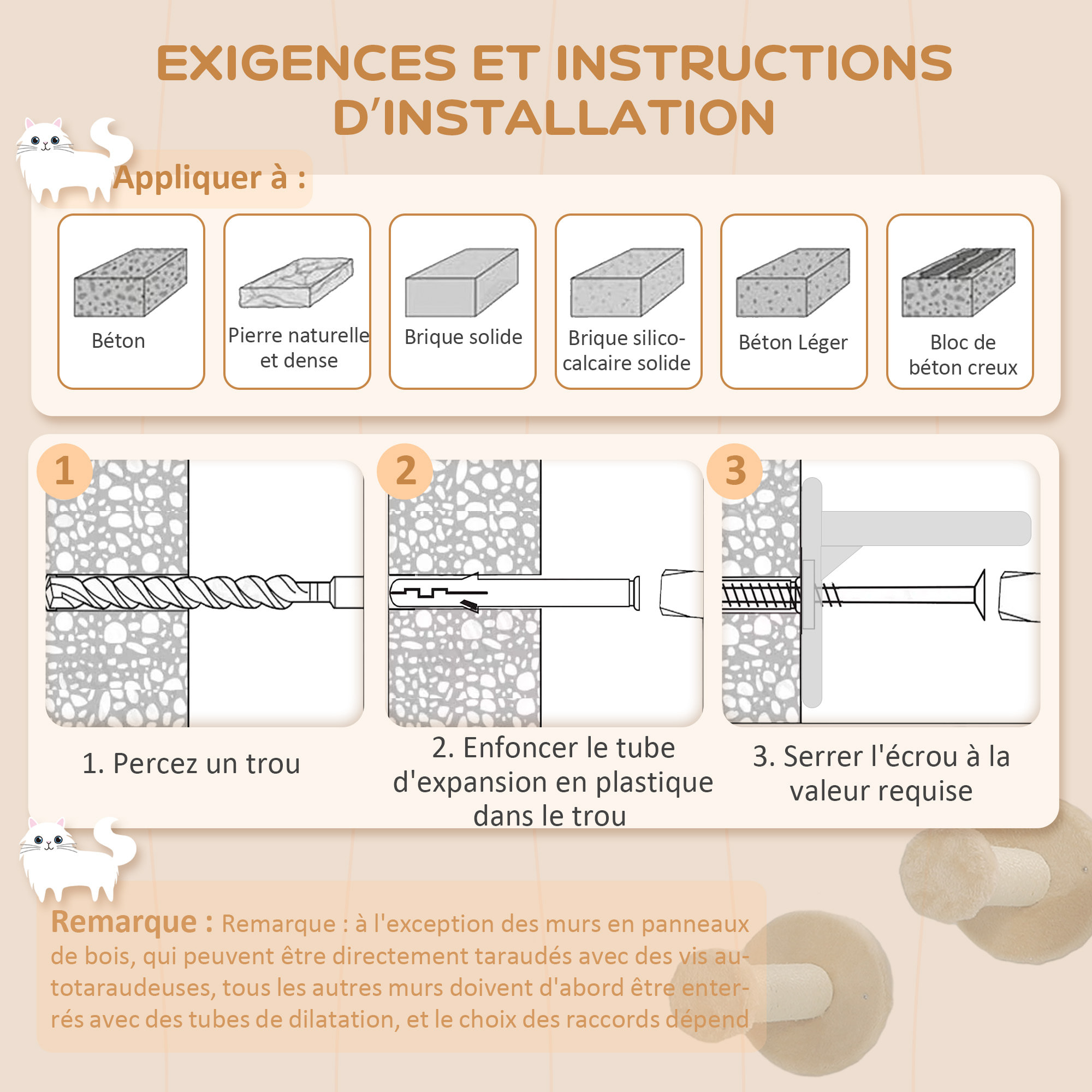 EXIGENCES ET INSTRUCTIONS D'INSTALLATION

Appliquer à :

Béton

Pierre naturelle et dense

Brique solide

Brique silico-calcaire solide

Béton Léger

Bloc de béton creux

1

2

3

1. Percez un trou

2. Enfoncer le tube d'expansion en plastique dans le trou

3. Serrer l'écrou à la valeur requise

Remarque : Remarque : à l'exception des murs en panneaux de bois, qui peuvent être directement taraudés avec des vis autotaraudeuses, tous les autres murs doivent d'abord être enterrés avec des tubes de dilatation, et le choix des raccords dépend