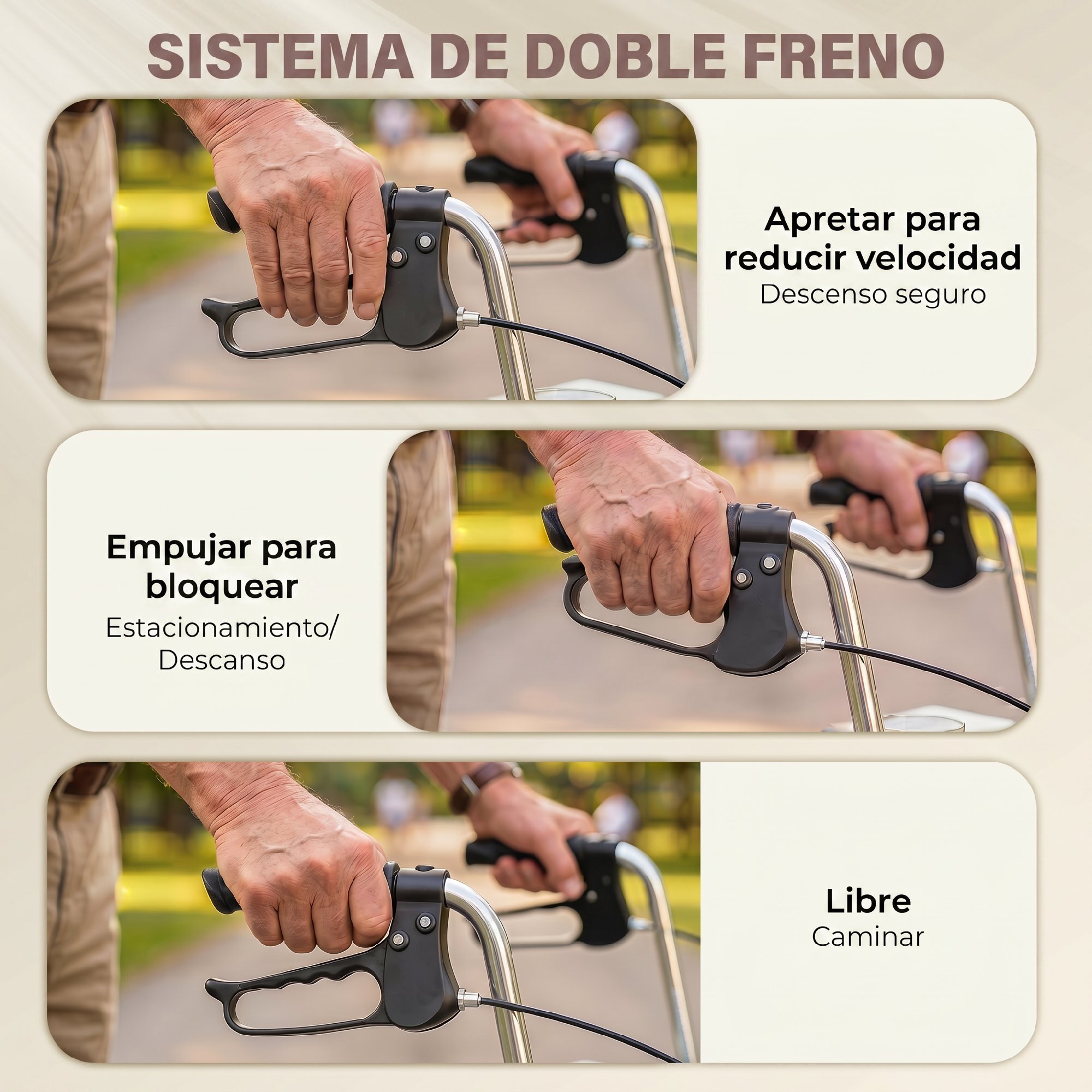 SISTEMA DE DOBLE FRENO

Apretar para reducir velocidad
Descenso seguro

Empujar para bloquear
Estacionamiento/ Descanso

Libre
Caminar