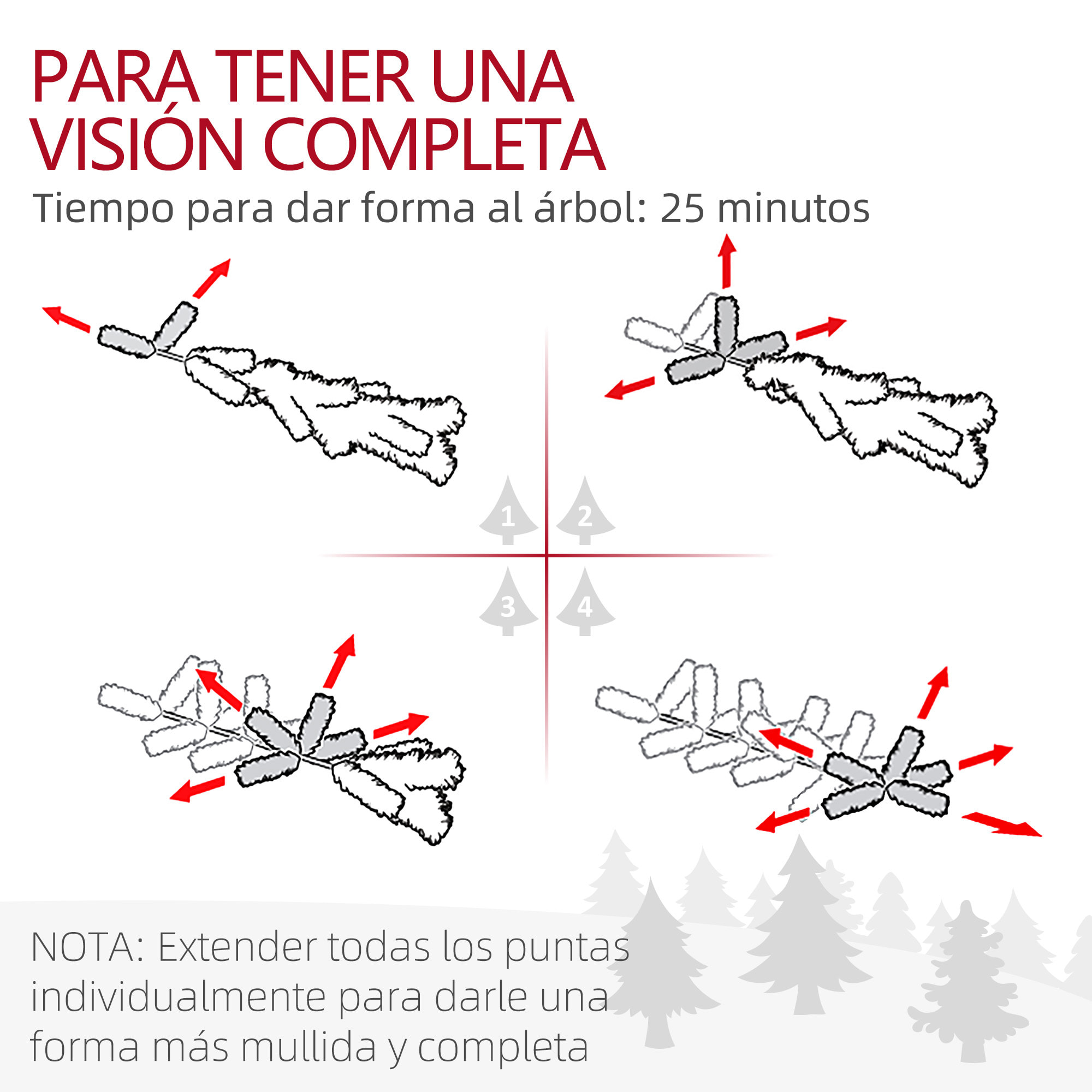 PARA TENER UNA VISIÓN COMPLETA

Tiempo para dar forma al árbol: 25 minutos

1
2
3
4

NOTA: Extender todas los puntas individualmente para darle una forma más mullida y completa