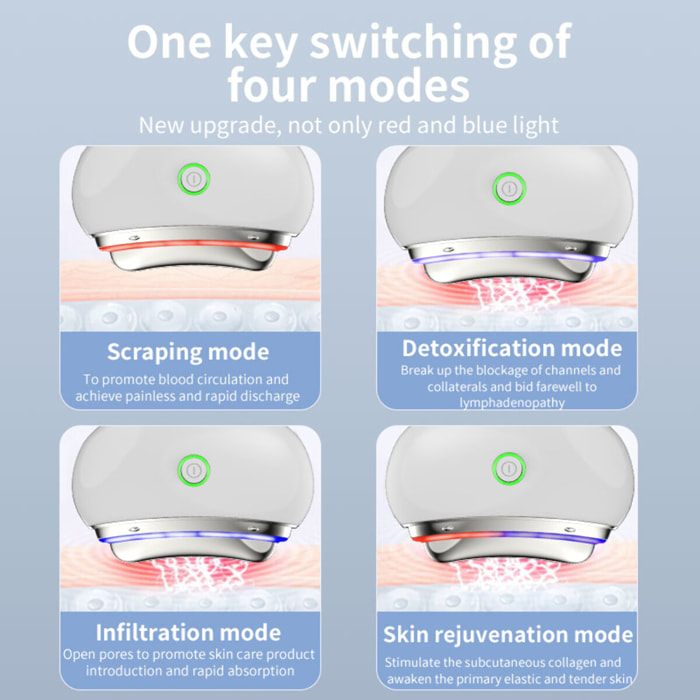 One key switching of four modes

New upgrade, not only red and blue light

Scraping mode

To promote blood circulation and achieve painless and rapid discharge

Detoxification mode

Break up the blockage of channels and collaterals and bid farewell to lymphadenopathy

Infiltration mode

Open pores to promote skin care product introduction and rapid absorption

Skin rejuvenation mode

Stimulate the subcutaneous collagen and awaken the primary elastic and tender skin